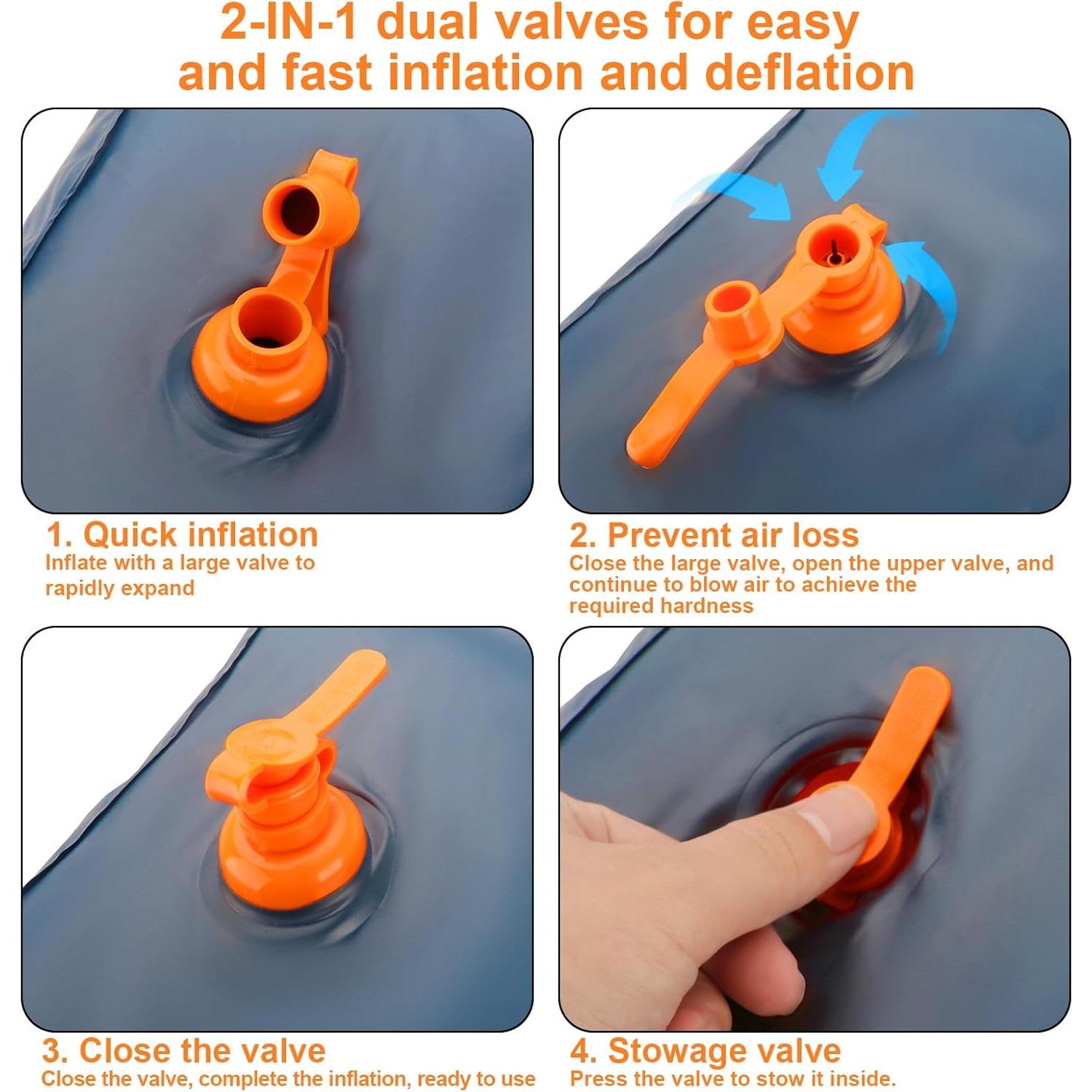 2-IN-1 dual valves for easy and fast inflation and deflation

1. Quick inflation
Inflate with a large valve to rapidly expand

2. Prevent air loss
Close the large valve, open the upper valve, and continue to blow air to achieve the required hardness

3. Close the valve
Close the valve, complete the inflation, ready to use

4. Stowage valve
Press the valve to stow it inside.