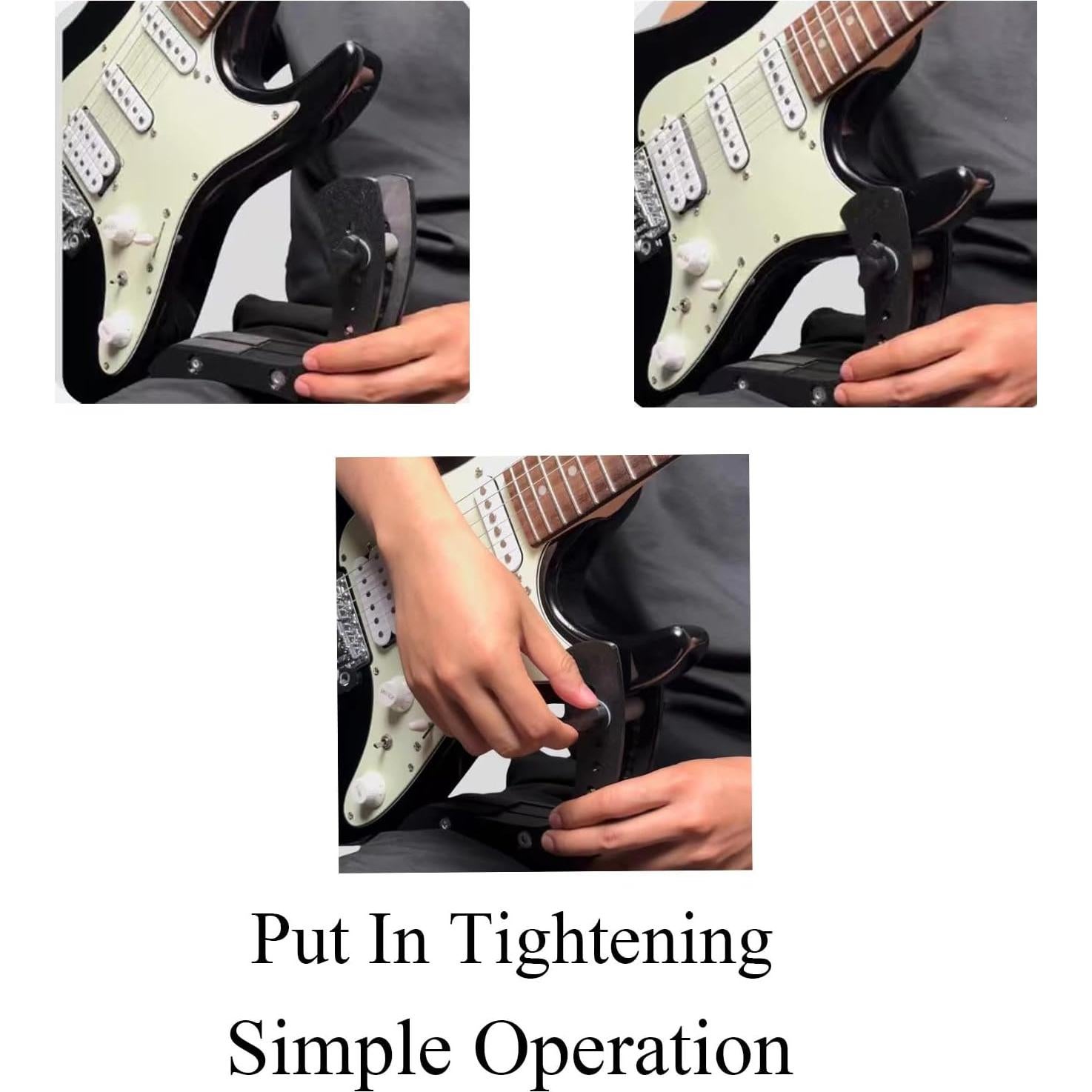 Put In Tightening
Simple Operation