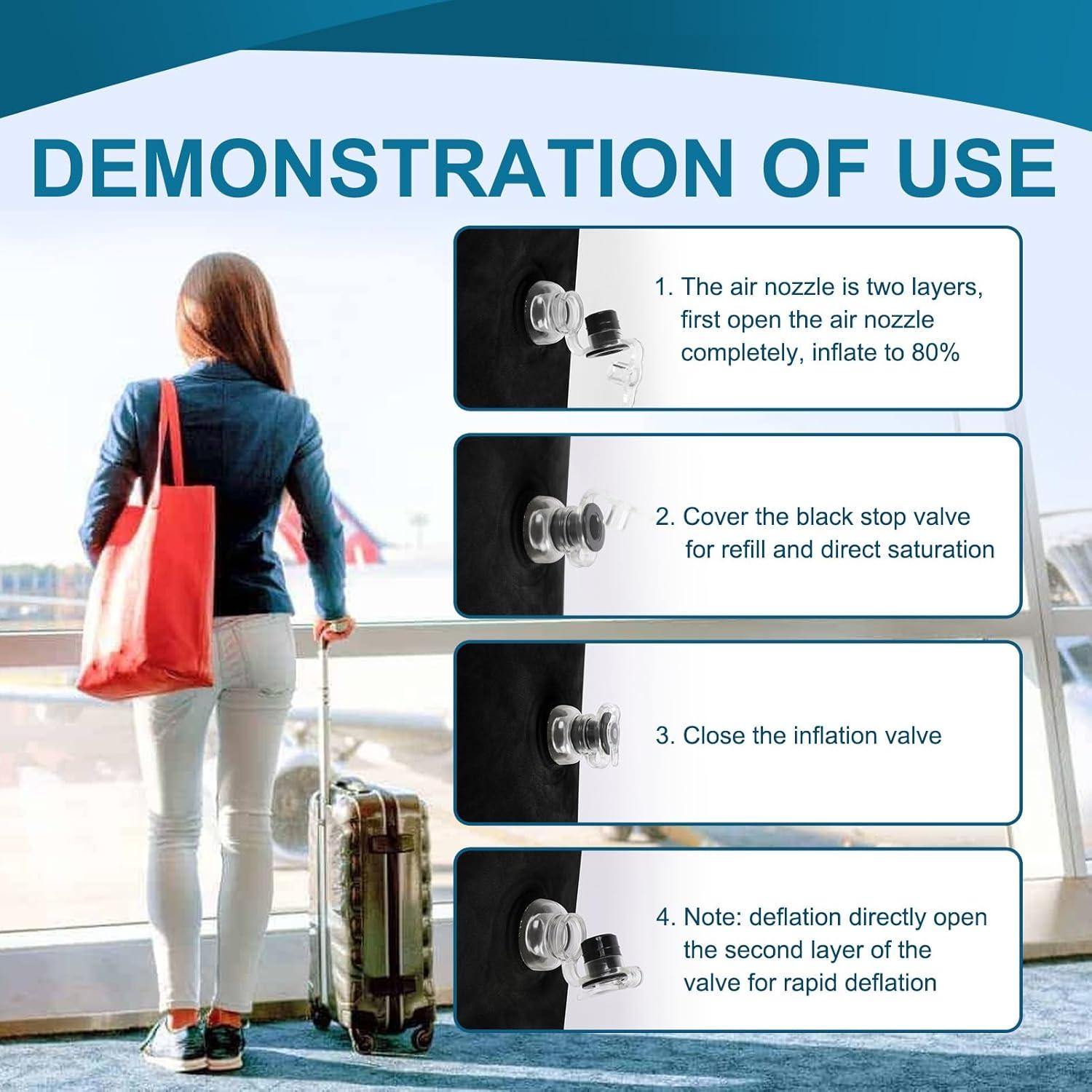 DEMONSTRATION OF USE

1. The air nozzle is two layers, first open the air nozzle completely, inflate to 80%

2. Cover the black stop valve for refill and direct saturation

3. Close the inflation valve

4. Note: deflation directly open the second layer of the valve for rapid deflation