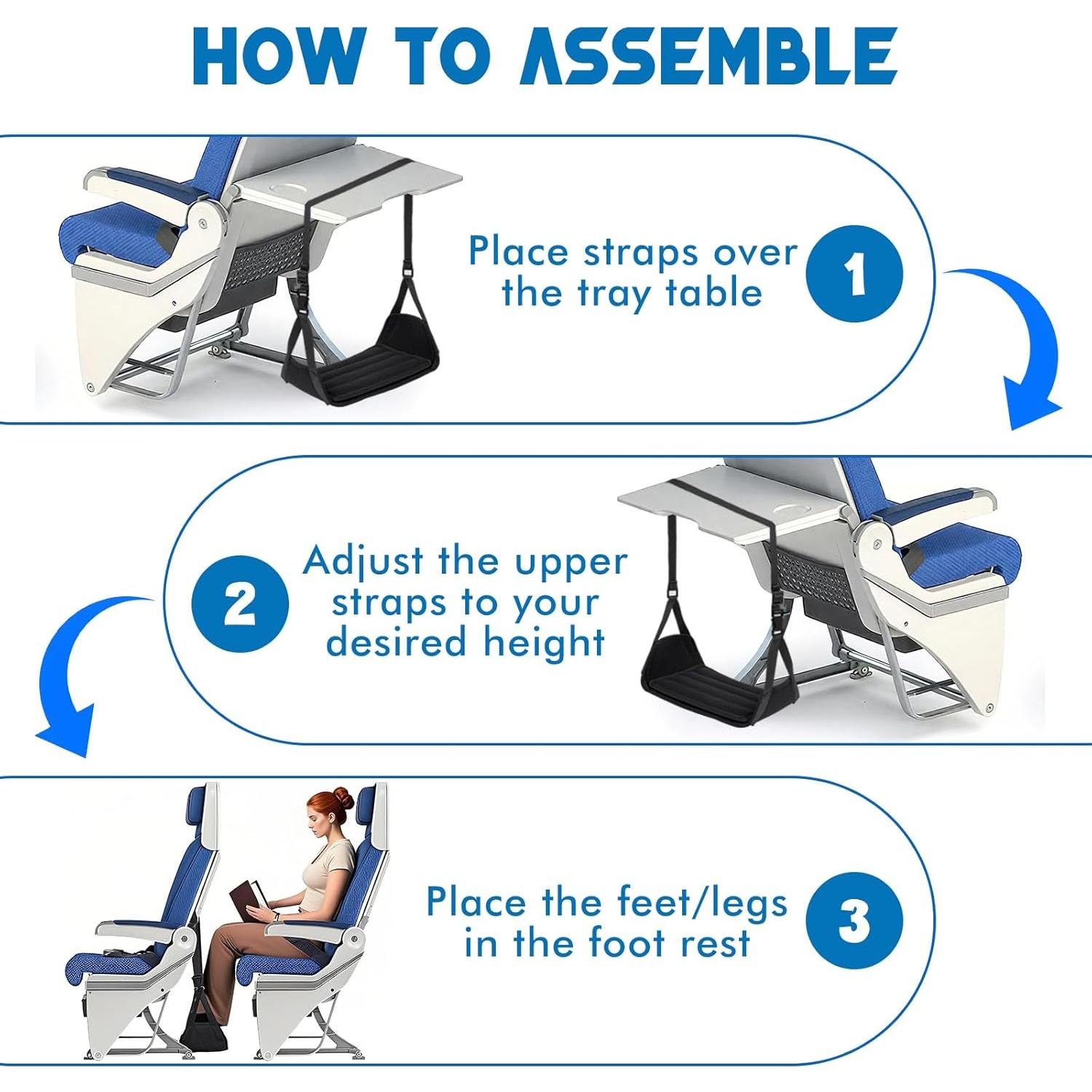 HOW TO ASSEMBLE

Place straps over the tray table

1

2

Adjust the upper straps to your desired height

Place the feet/legs in the foot rest

3