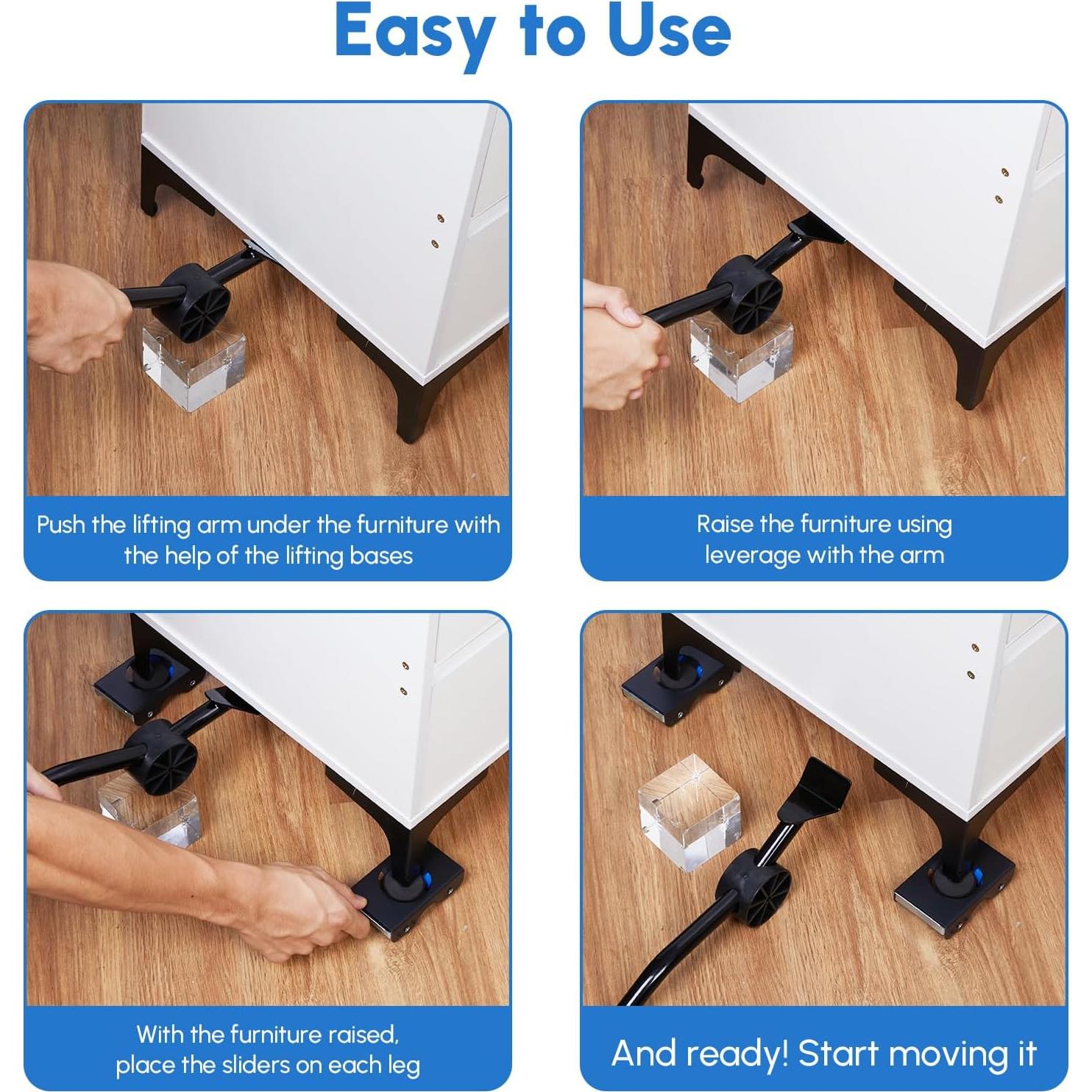 Easy to Use

Push the lifting arm under the furniture with the help of the lifting bases

Raise the furniture using leverage with the arm

With the furniture raised, place the sliders on each leg

And ready! Start moving it