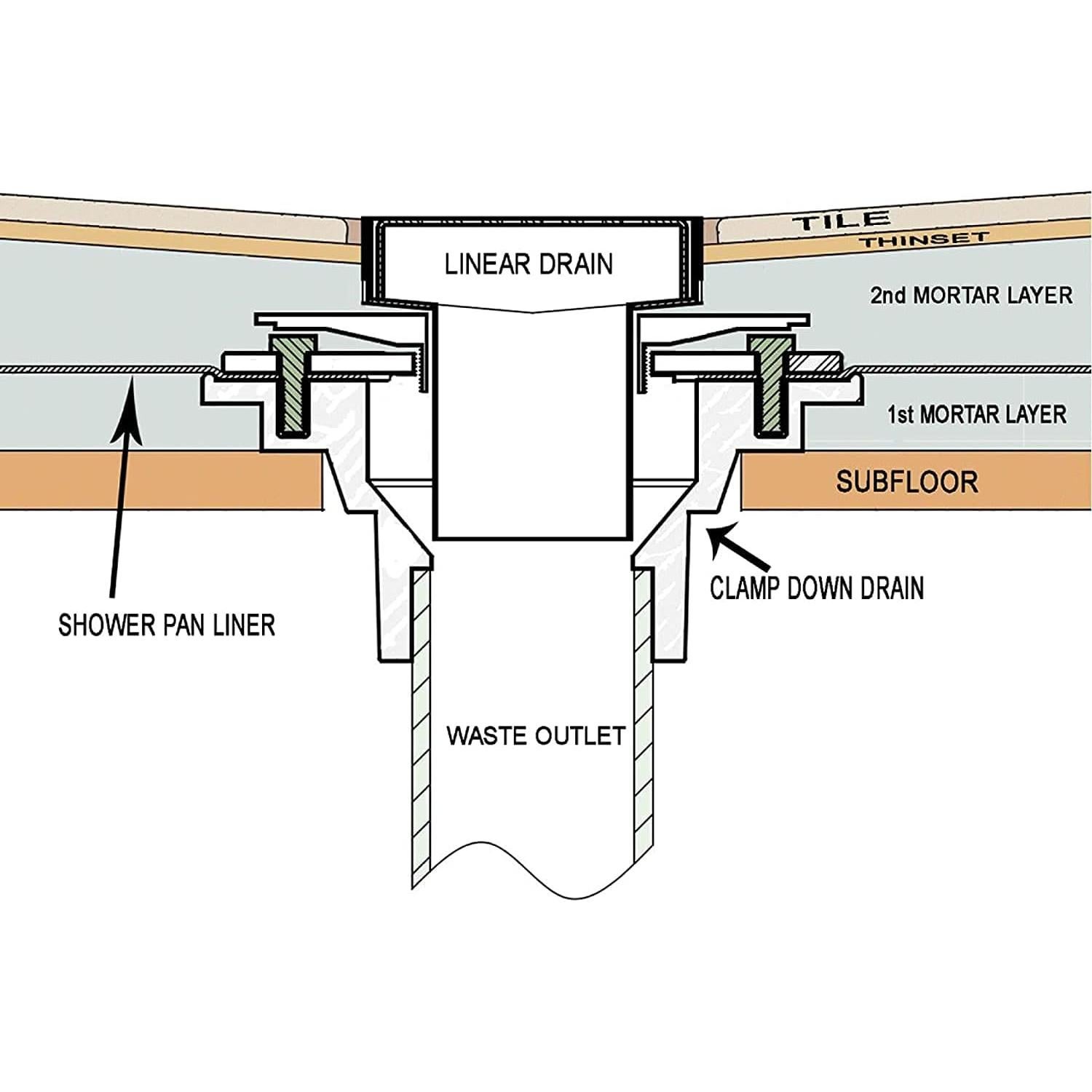 TILE
THINSET
LINEAR DRAIN
2nd MORTAR LAYER
1st MORTAR LAYER
SUBFLOOR
CLAMP DOWN DRAIN
SHOWER PAN LINER
WASTE OUTLET