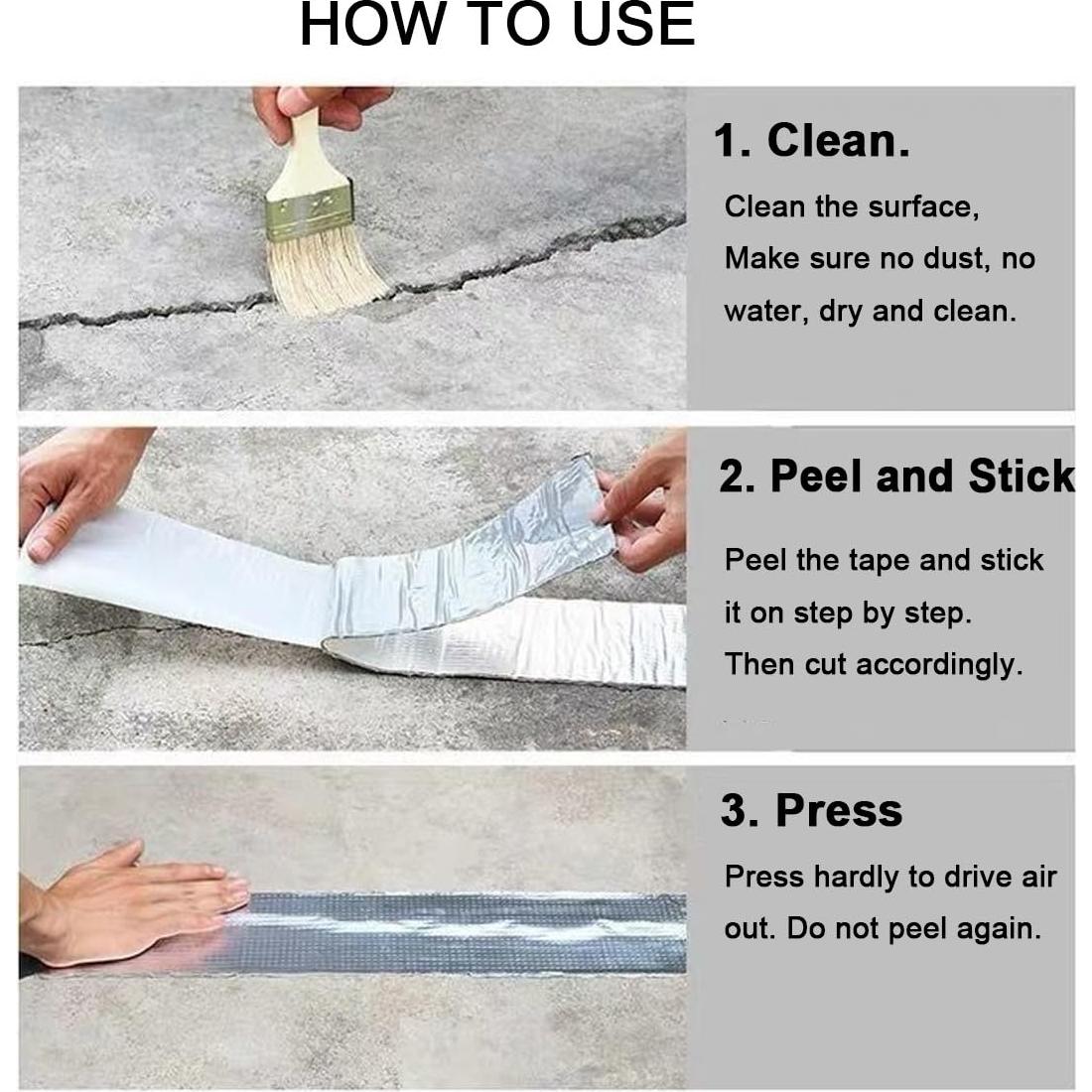 HOW TO USE

1. Clean.

Clean the surface, Make sure no dust, no water, dry and clean.

2. Peel and Stick

Peel the tape and stick it on step by step. Then cut accordingly.

3. Press

Press hardly to drive air out. Do not peel again.