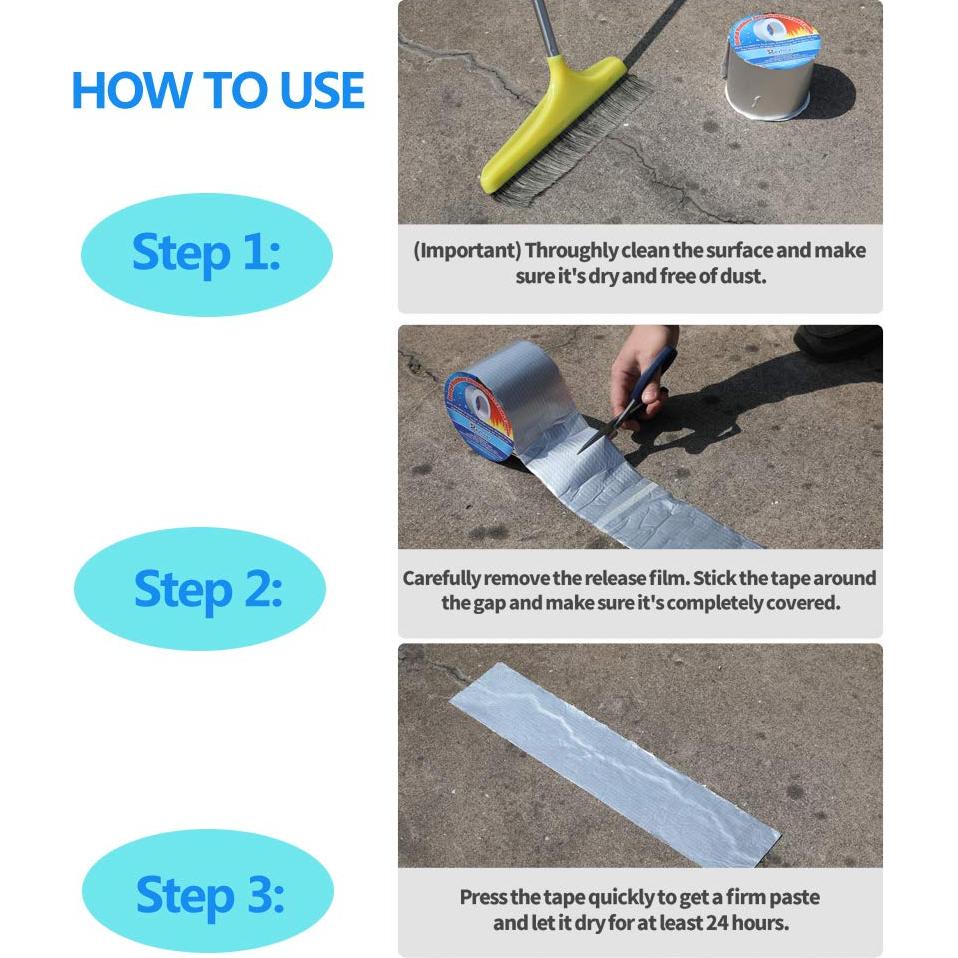 HOW TO USE

Step 1:

(Important) Throughly clean the surface and make sure it's dry and free of dust.

Step 2:

Carefully remove the release film. Stick the tape around the gap and make sure it's completely covered.

Step 3:

Press the tape quickly to get a firm paste and let it dry for at least 24 hours.