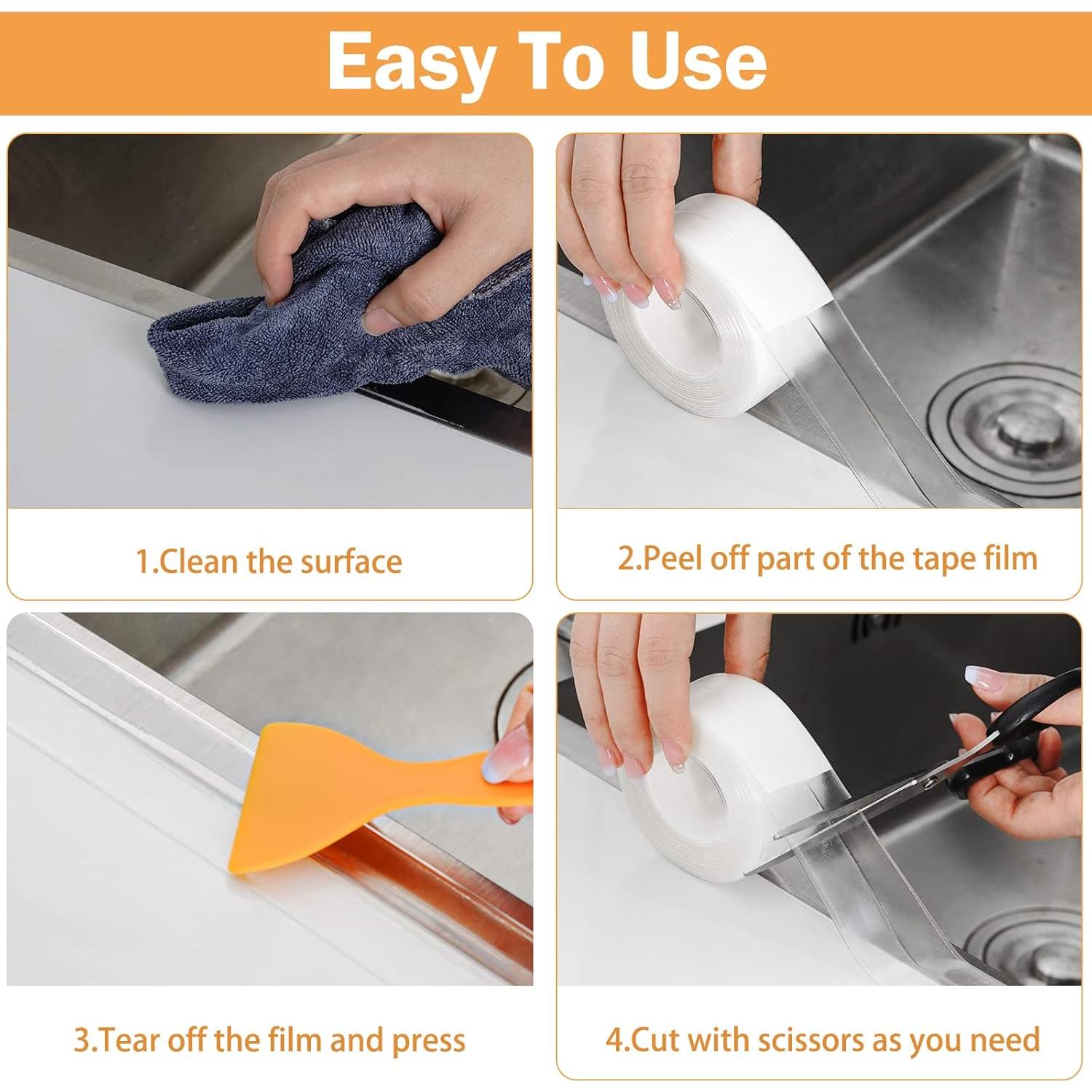 Easy To Use

1.Clean the surface

2.Peel off part of the tape film

3.Tear off the film and press

4.Cut with scissors as you need