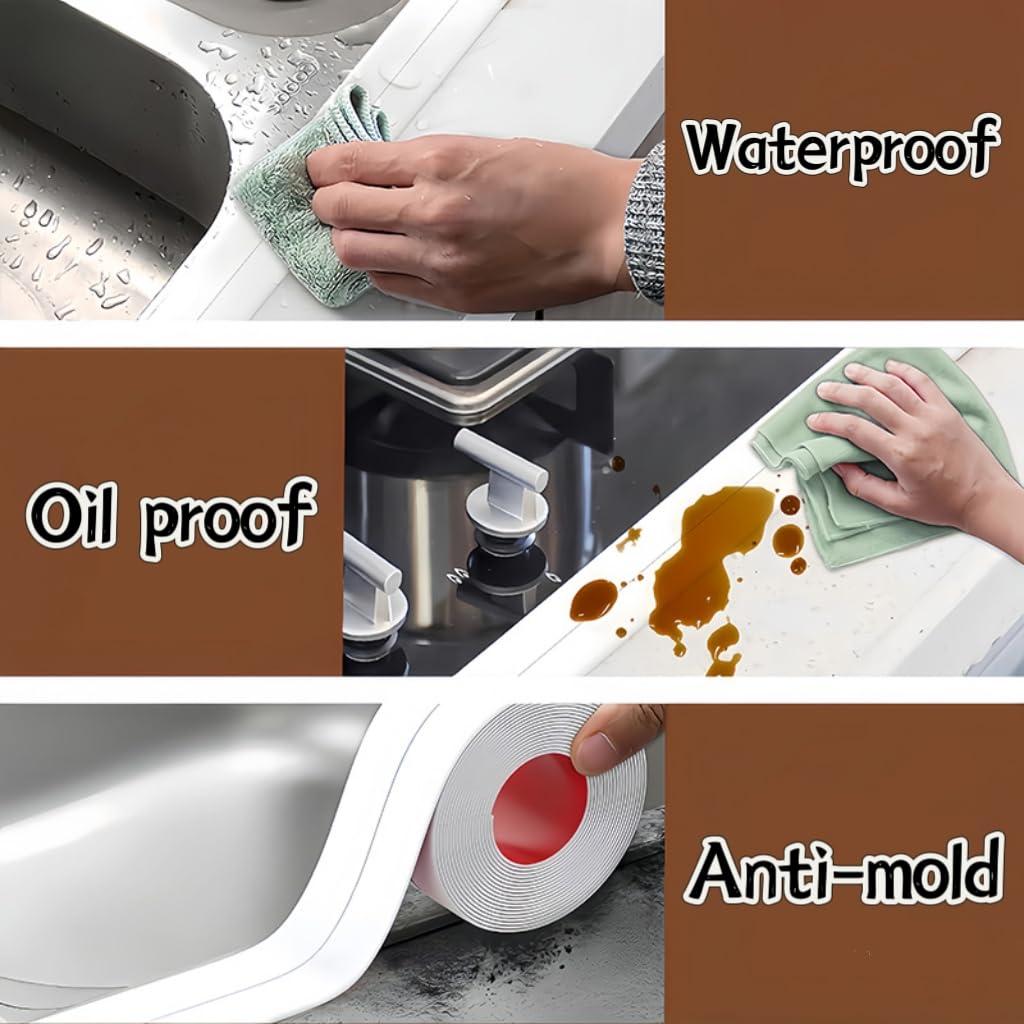 Waterproof

Oil proof

Anti-mold