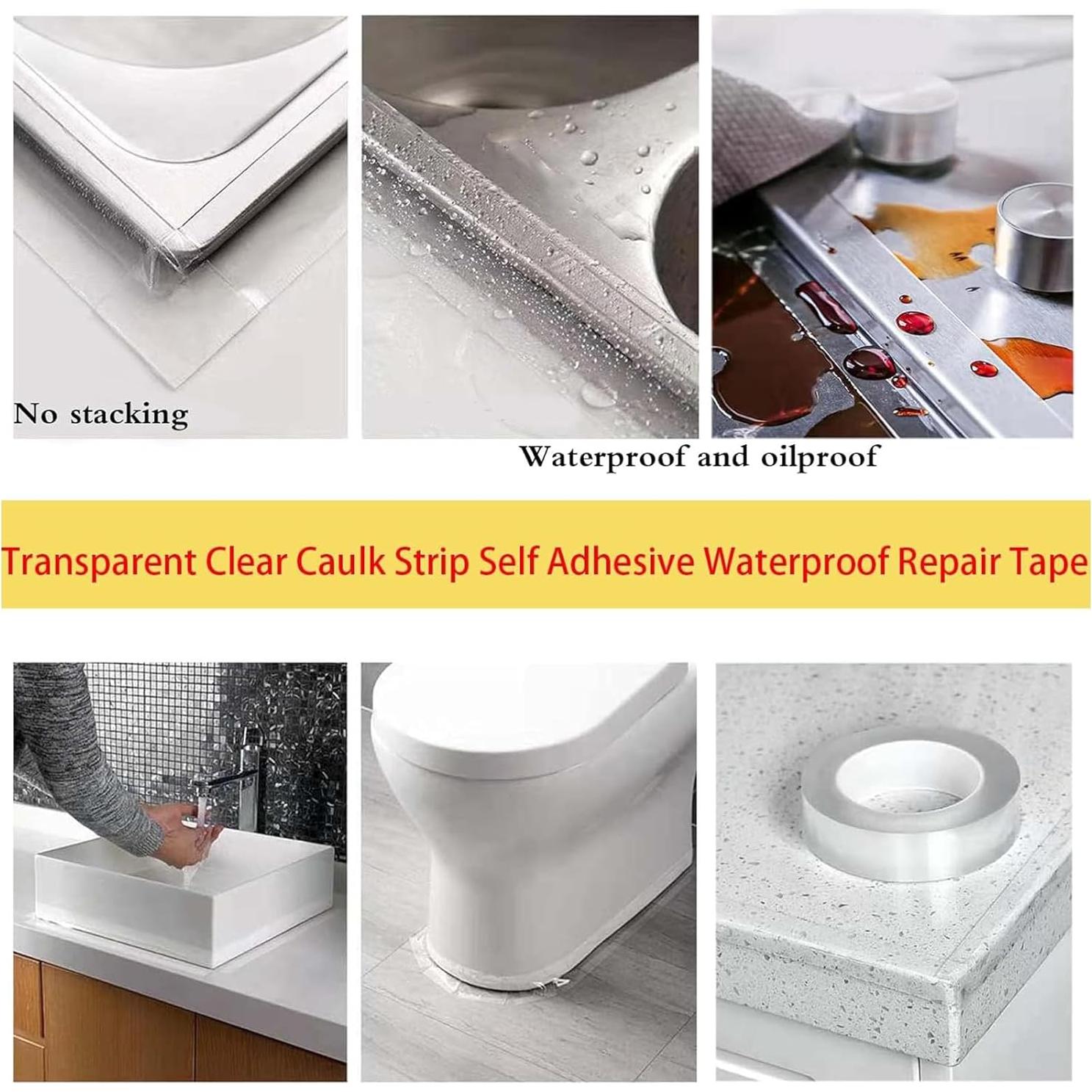 No stacking

Waterproof and oilproof

Transparent Clear Caulk Strip Self Adhesive Waterproof Repair Tape