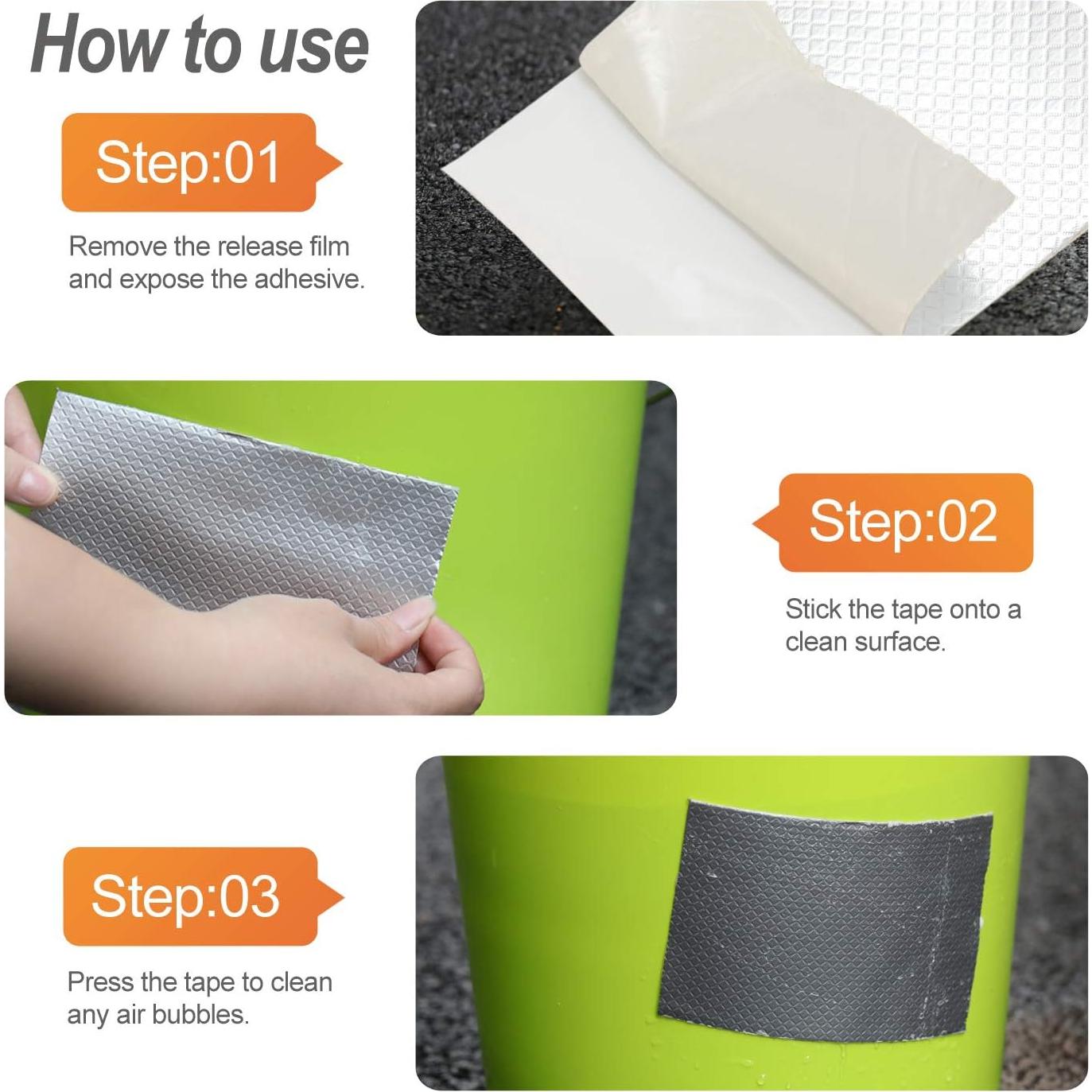 How to use

Step:01

Remove the release film and expose the adhesive.

Step:02

Stick the tape onto a clean surface.

Step:03

Press the tape to clean any air bubbles.