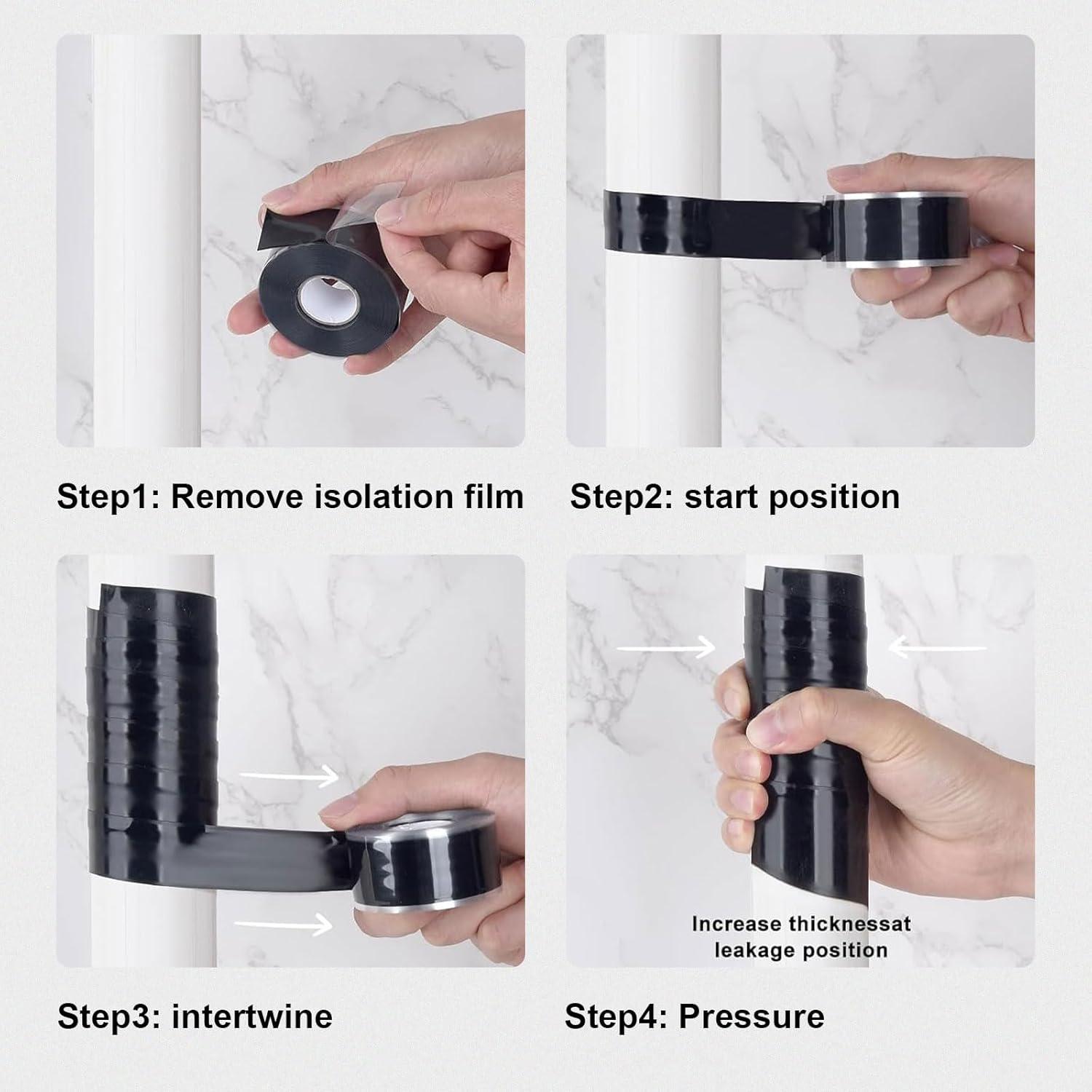 Step1: Remove isolation film

Step2: start position

Step3: intertwine

Increase thicknessat leakage position

Step4: Pressure