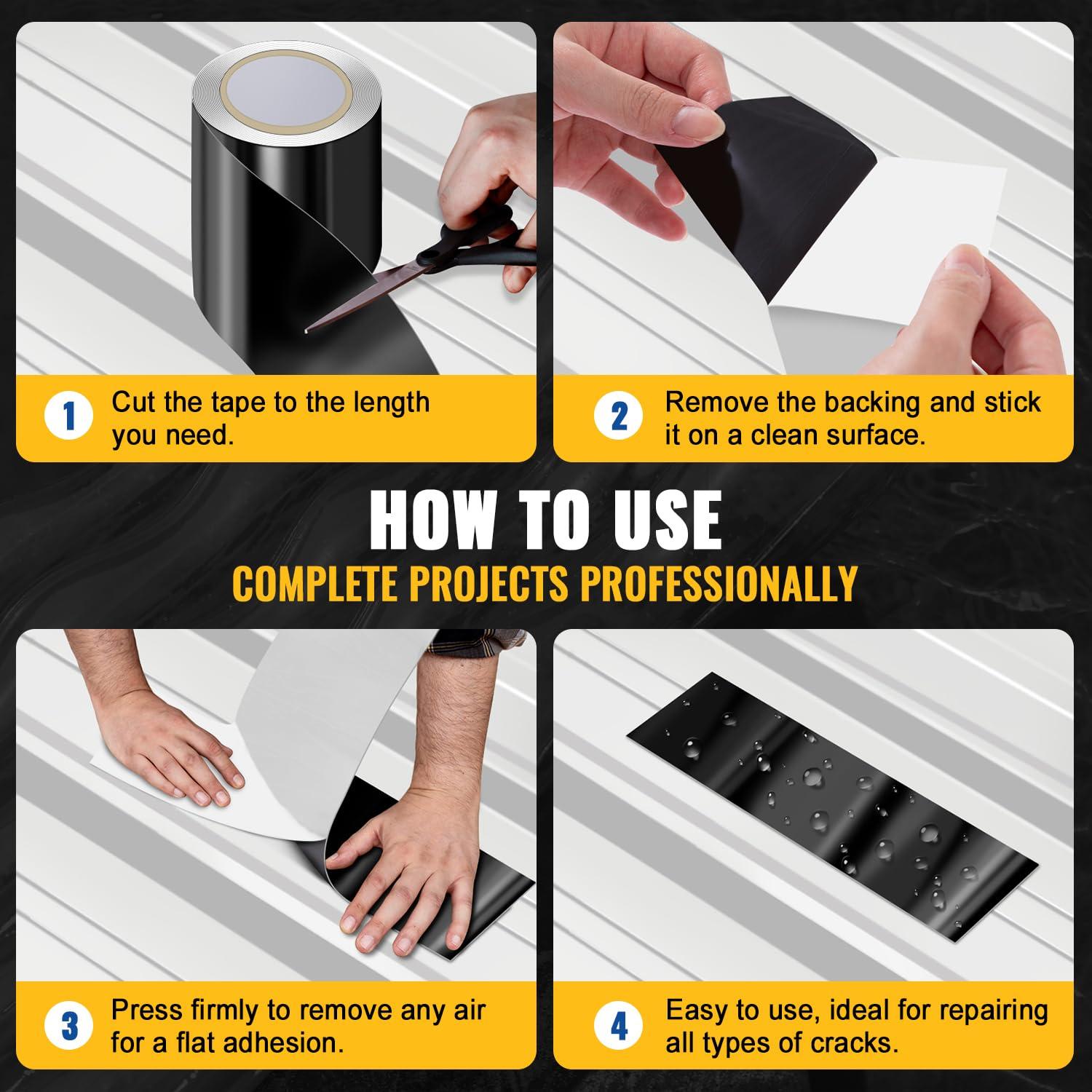 1 Cut the tape to the length you need.

2 Remove the backing and stick it on a clean surface.

HOW TO USE
COMPLETE PROJECTS PROFESSIONALLY

3 Press firmly to remove any air for a flat adhesion.

4 Easy to use, ideal for repairing all types of cracks.