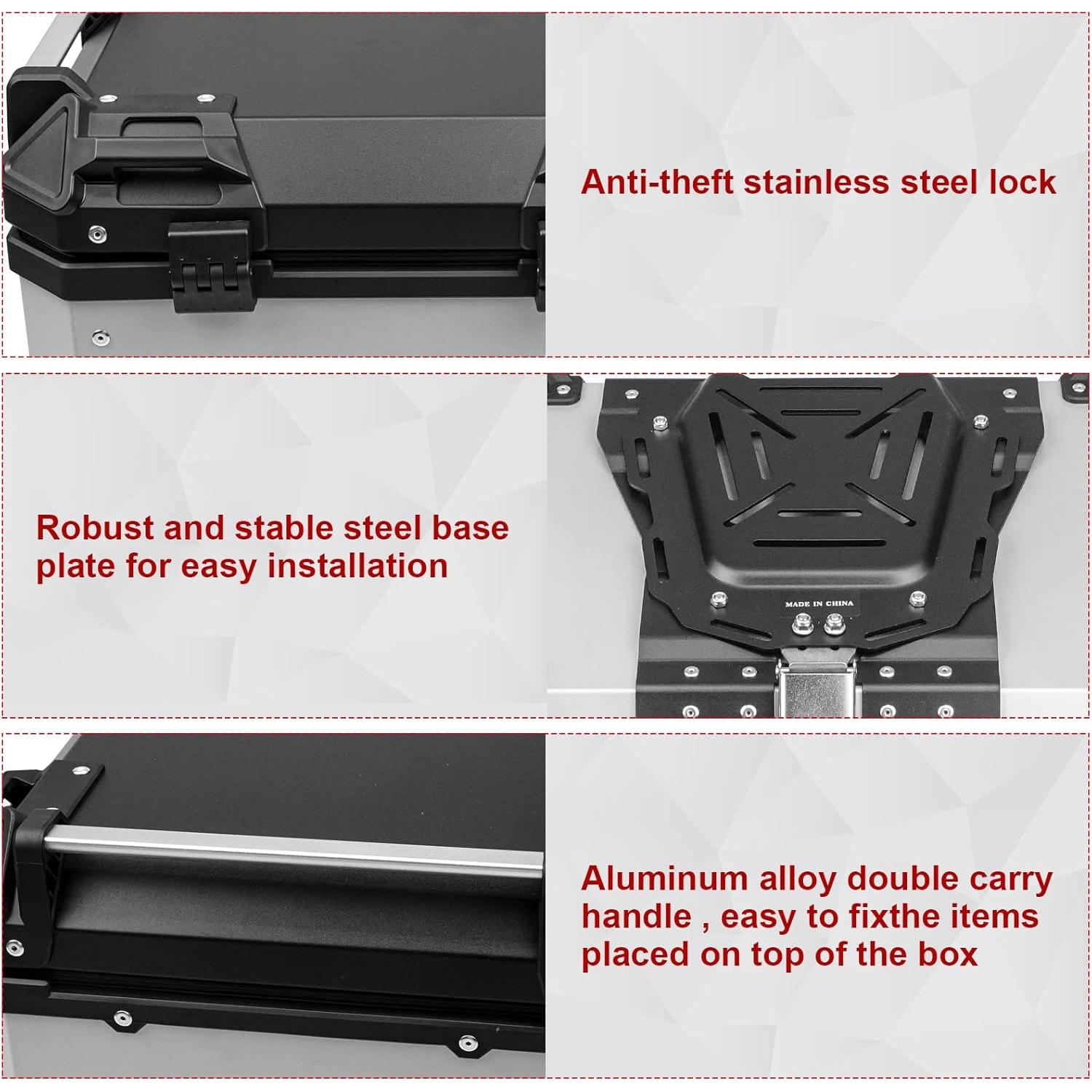 Anti-theft stainless steel lock

Robust and stable steel base plate for easy installation

MADE IN CHINA

Aluminum alloy double carry handle , easy to fixthe items placed on top of the box