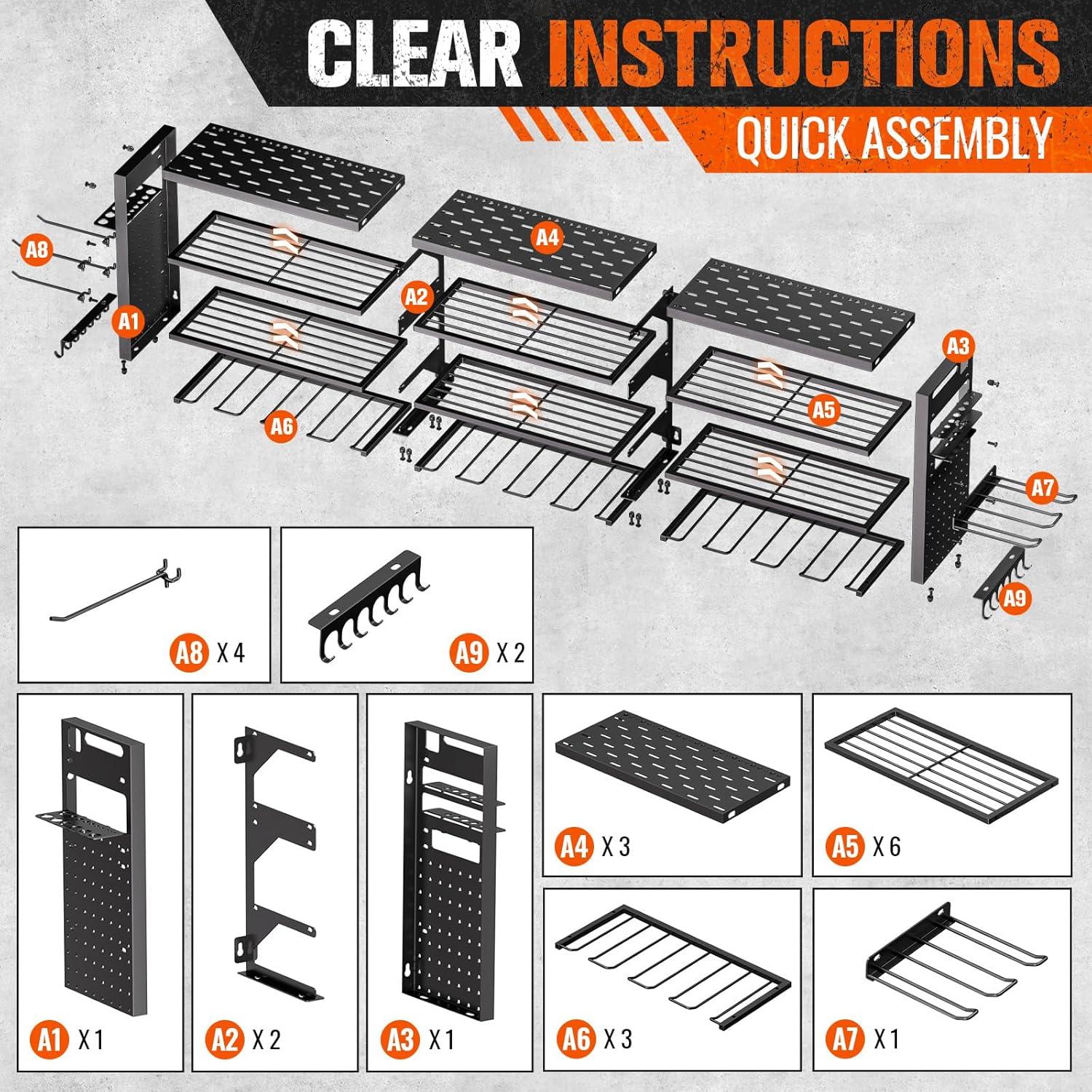 CLEAR INSTRUCTIONS
QUICK ASSEMBLY

A8
A1
A4
A2
A6
A5
A3
A7
A9

A8 X 4
A9 X 2
A1 X 1
A2 X 2
A3 X 1
A4 X 3
A5 X 6
A6 X 3
A7 X 1