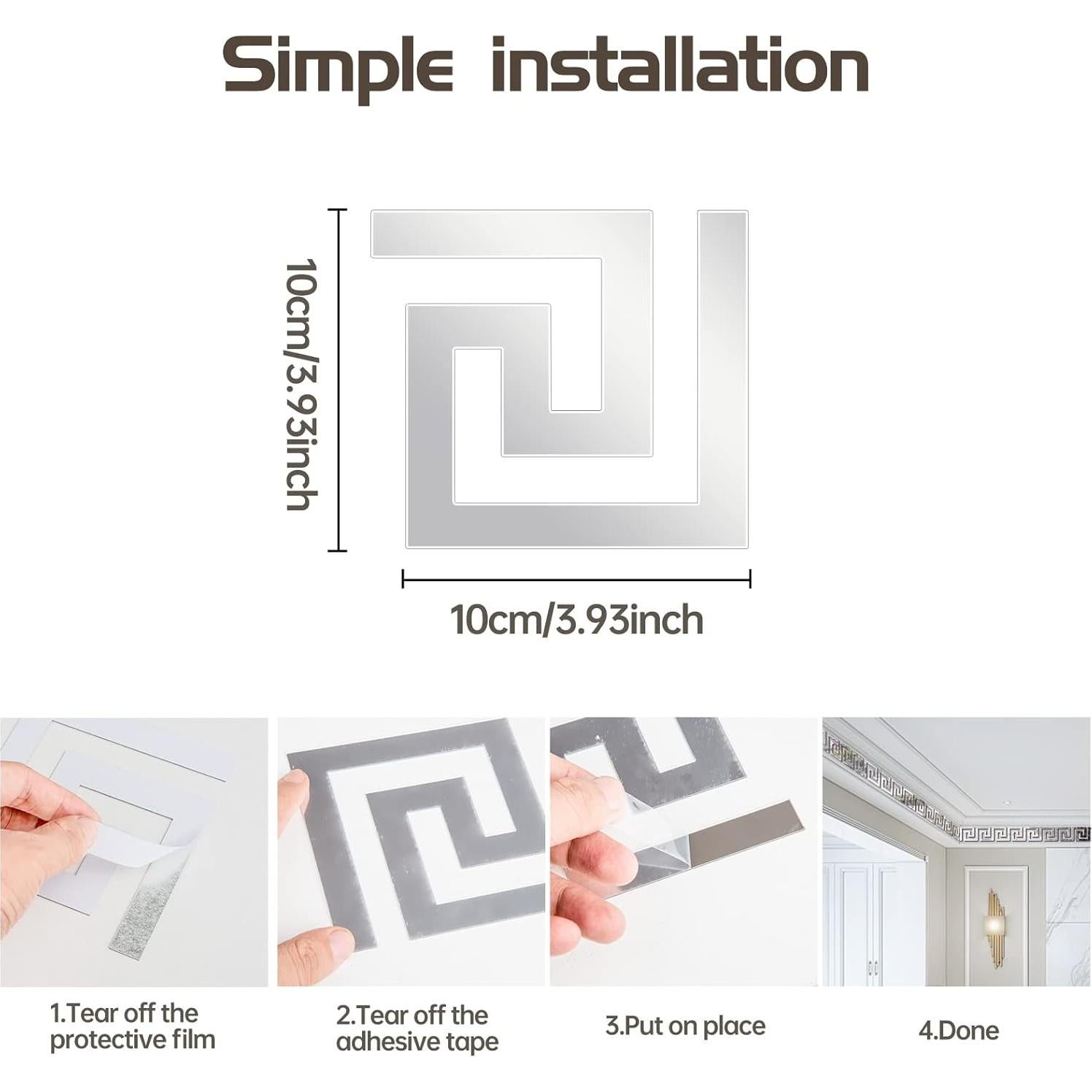 Simple installation

10cm/3.93inch

10cm/3.93inch

1.Tear off the protective film

2.Tear off the adhesive tape

3.Put on place

4.Done