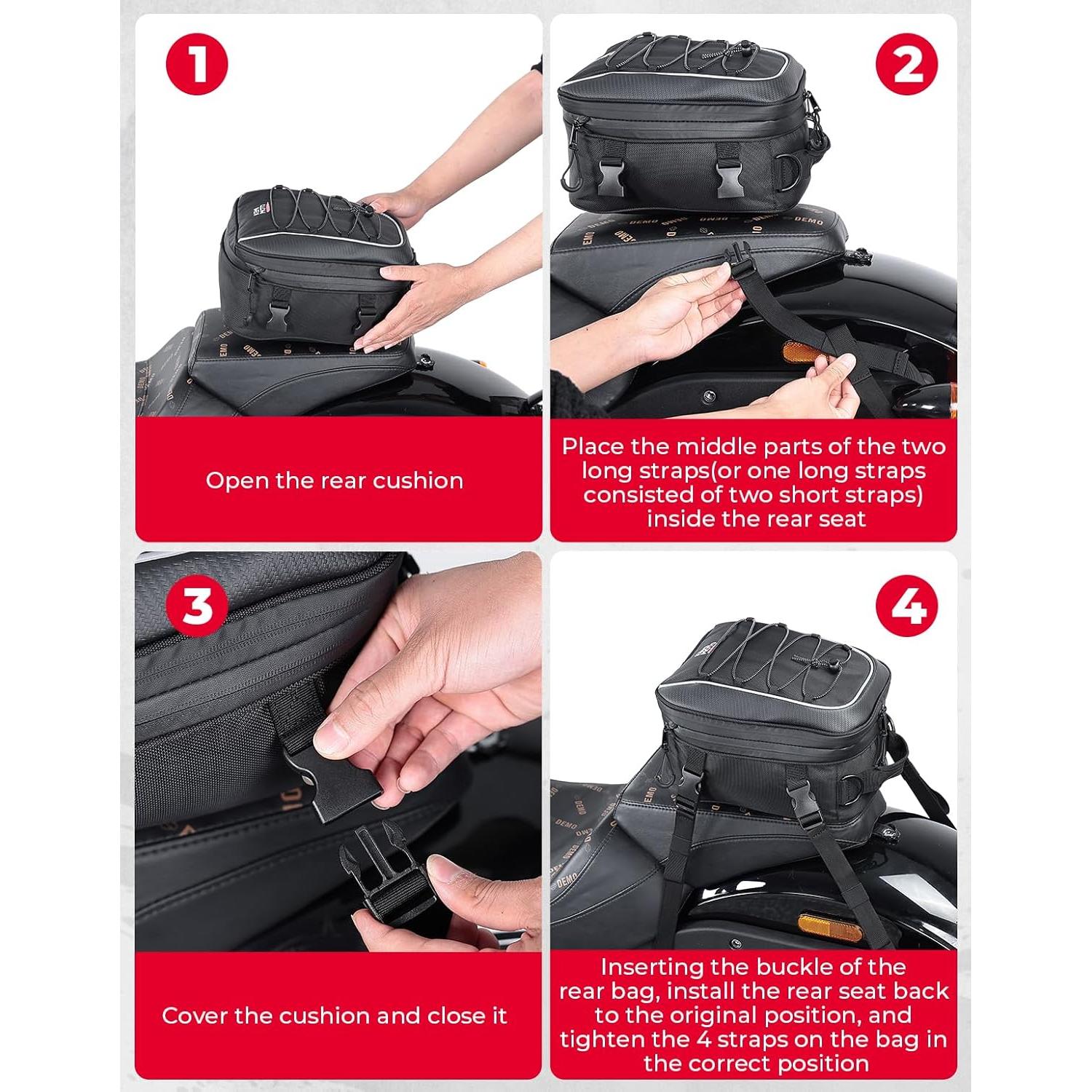 1

Open the rear cushion

2

Place the middle parts of the two long straps(or one long straps consisted of two short straps) inside the rear seat

3

Cover the cushion and close it

4

Inserting the buckle of the rear bag, install the rear seat back to the original position, and tighten the 4 straps on the bag in the correct position