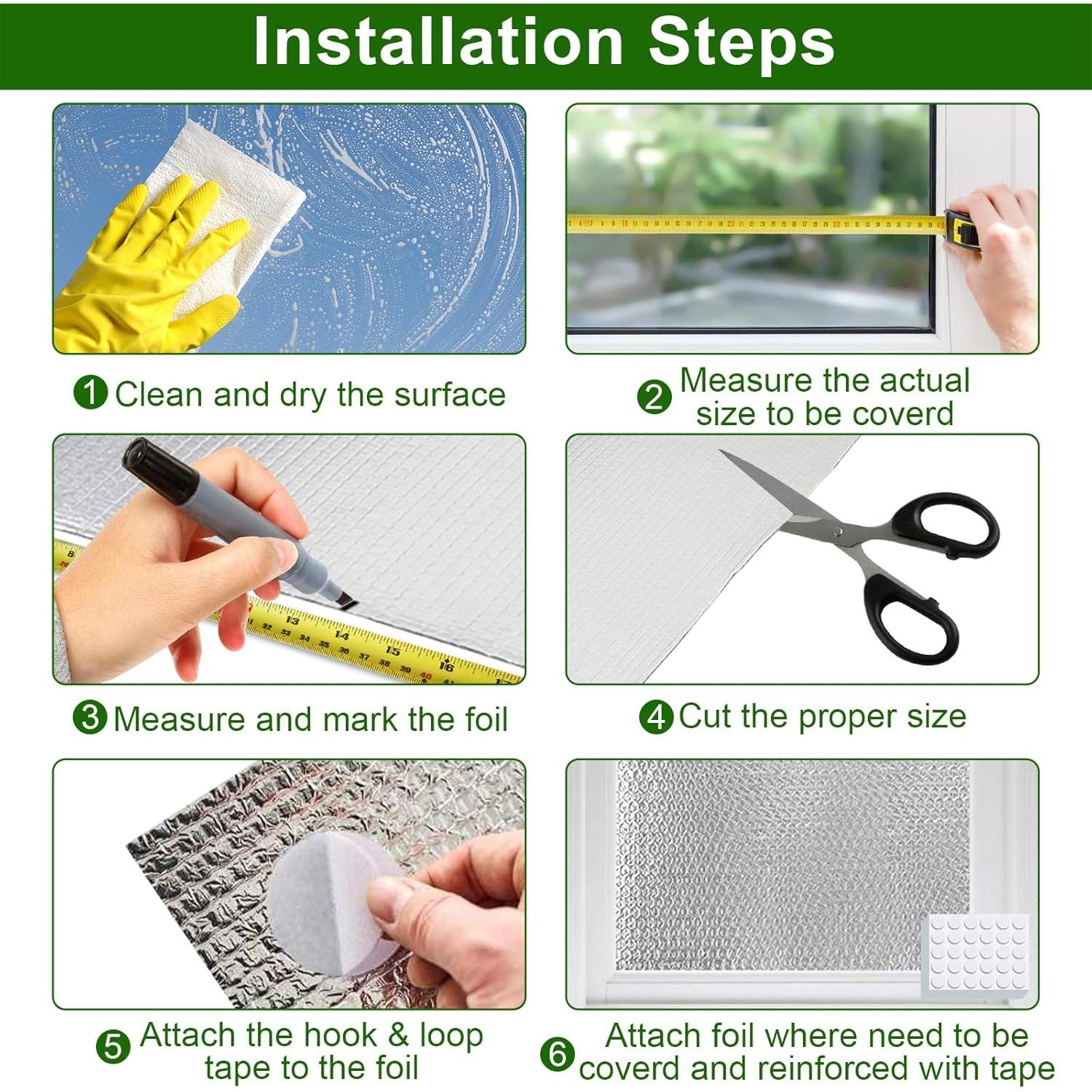 Installation Steps

1 Clean and dry the surface

2 Measure the actual size to be coverd

3 Measure and mark the foil

4 Cut the proper size

5 Attach the hook & loop tape to the foil

6 Attach foil where need to be coverd and reinforced with tape