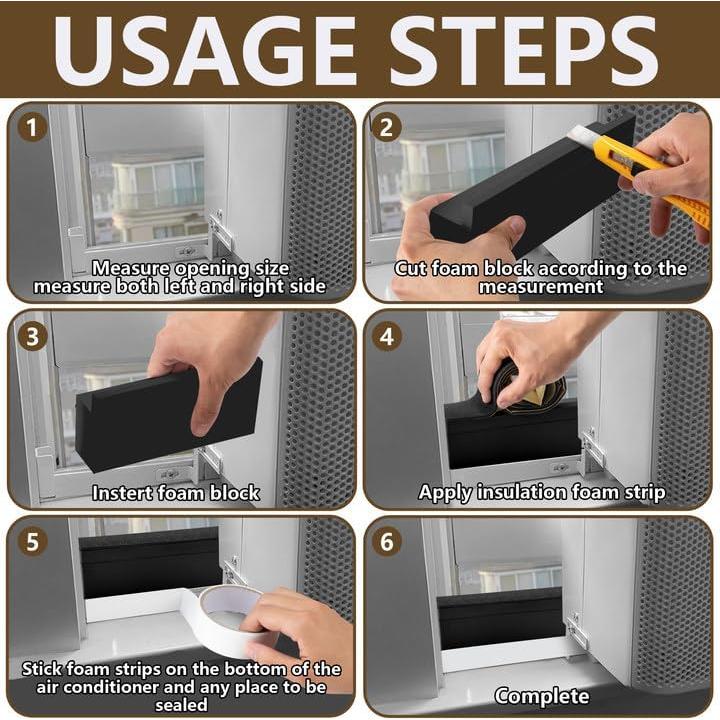 USAGE STEPS

1
Measure opening size
measure both left and right side

2
Cut foam block according to the measurement

3
Instert foam block

4
Apply insulation foam strip

5
Stick foam strips on the bottom of the air conditioner and any place to be sealed

6
Complete