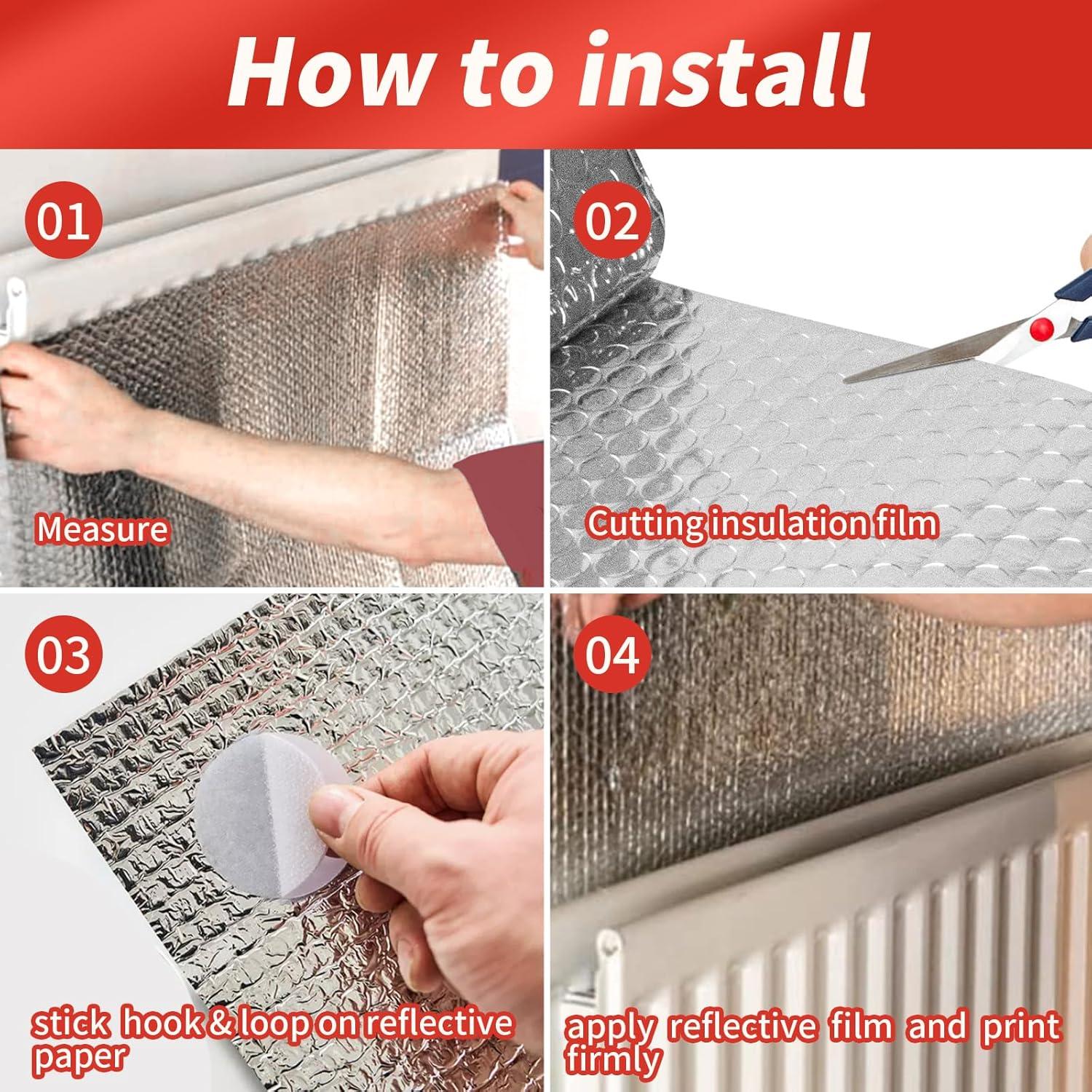 How to install

01

Measure

02

Cutting insulation film

03

stick hook & loop on reflective paper

04

apply reflective film and print firmly