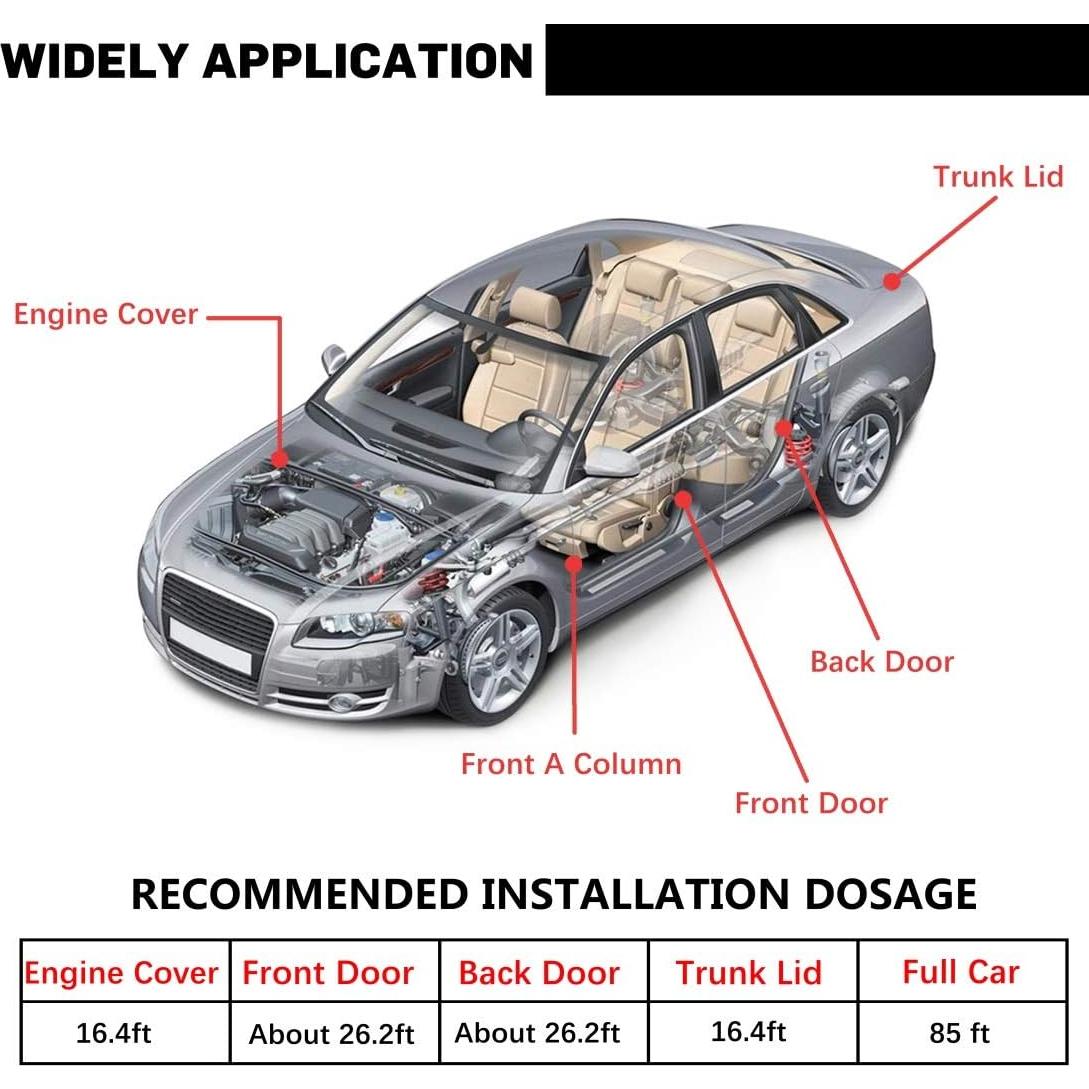 WIDELY APPLICATION

Trunk Lid

Engine Cover

Back Door

Front A Column

Front Door

RECOMMENDED INSTALLATION DOSAGE

| Engine Cover | Front Door | Back Door | Trunk Lid | Full Car |
|---|---|---|---|---|
| 16.4ft | About 26.2ft | About 26.2ft | 16.4ft | 85 ft |