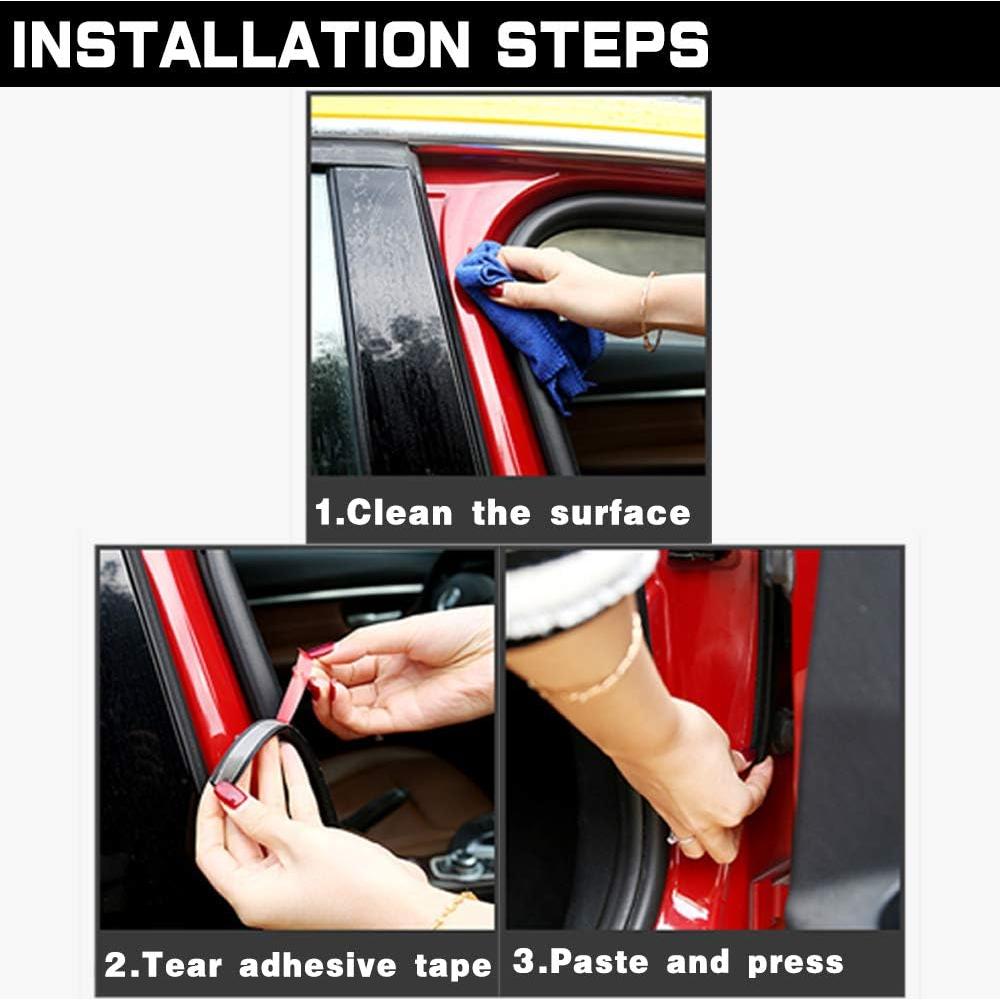 INSTALLATION STEPS

1.Clean the surface

2.Tear adhesive tape

3.Paste and press