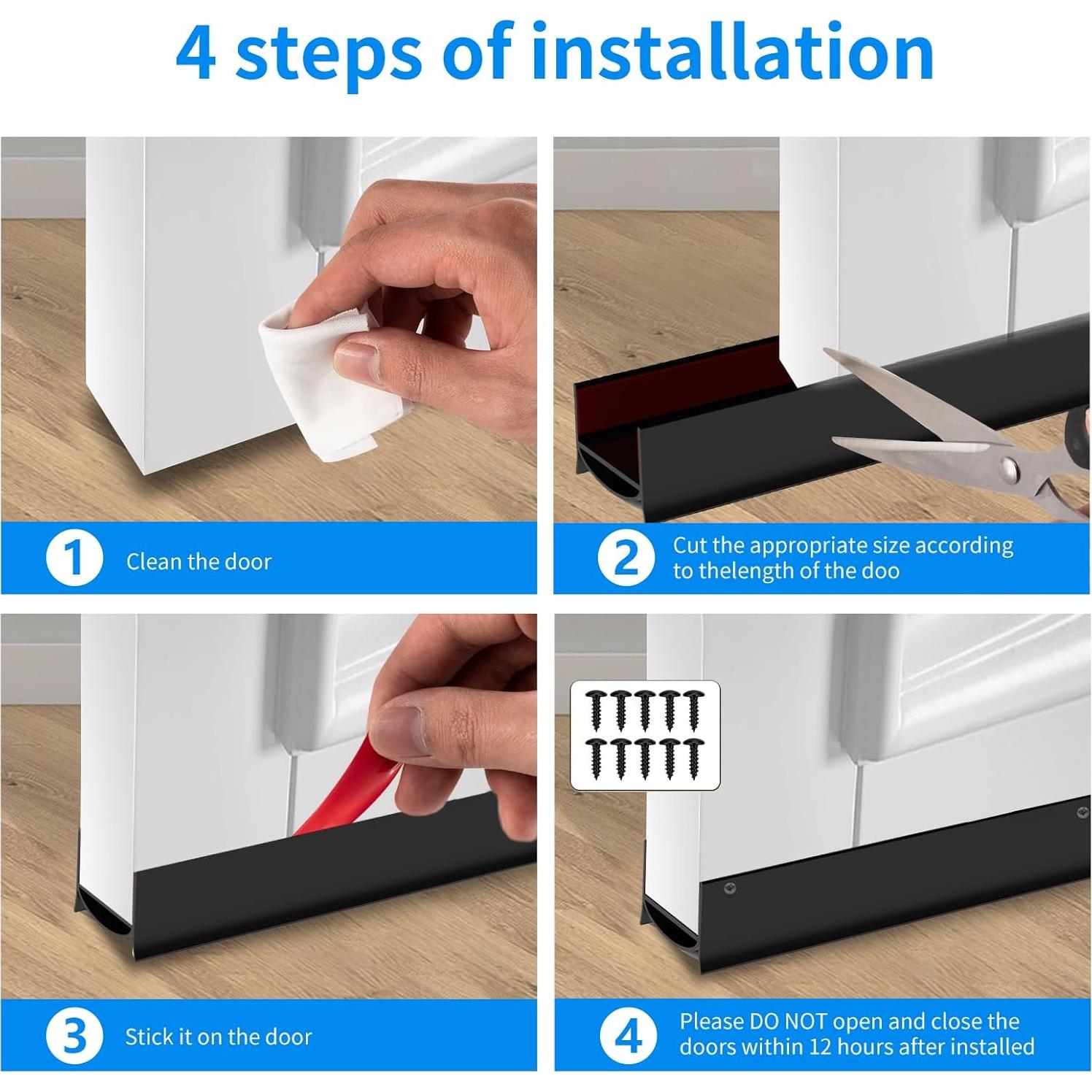 4 steps of installation

1 Clean the door

2 Cut the appropriate size according to thelength of the doo

3 Stick it on the door

4 Please DO NOT open and close the doors within 12 hours after installed