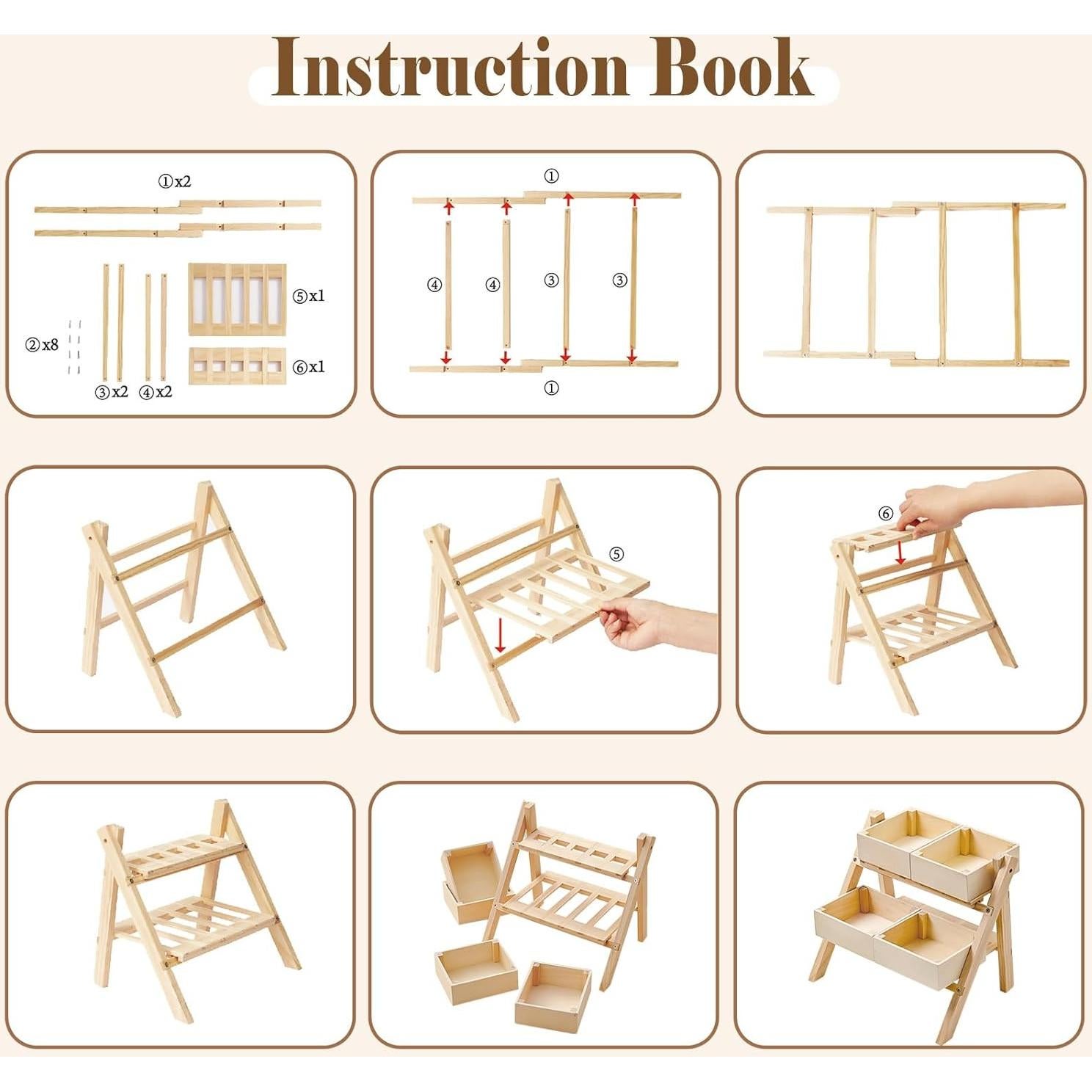 Instruction Book

①x2

⑤x1

②x8

⑥x1

③x2 ④x2

①

④ ④ ③ ③

①

⑤

⑥