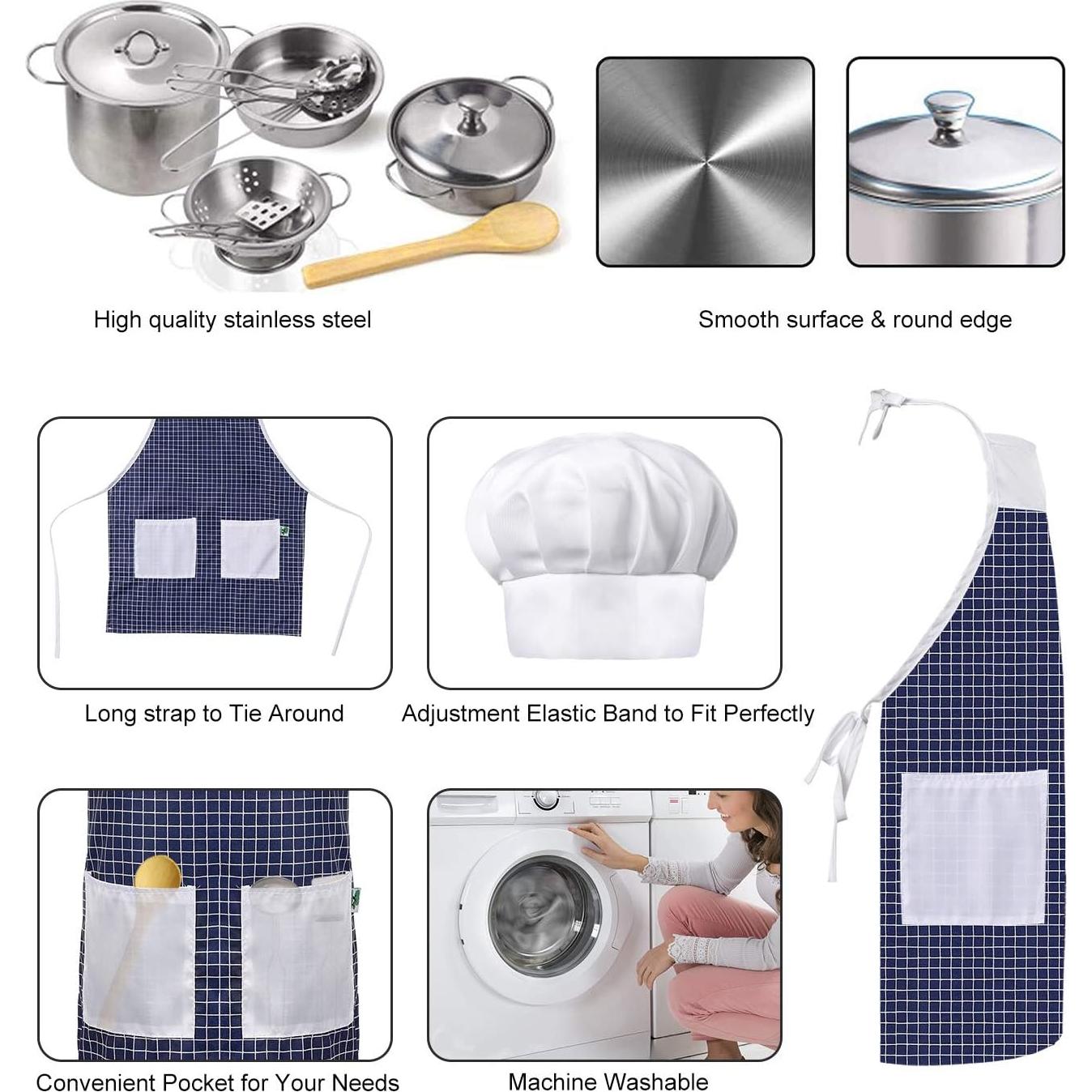 High quality stainless steel

Smooth surface & round edge

Long strap to Tie Around

Adjustment Elastic Band to Fit Perfectly

Convenient Pocket for Your Needs

Machine Washable