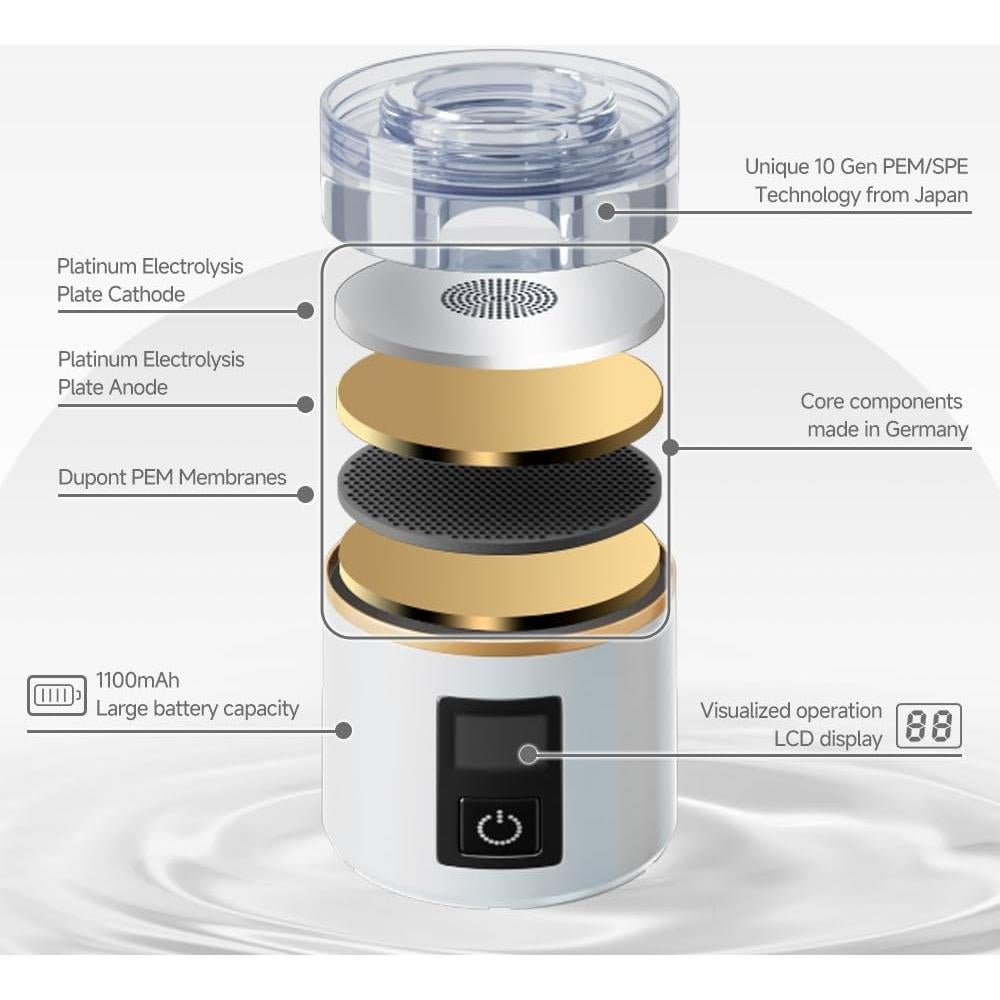 Unique 10 Gen PEM/SPE Technology from Japan

Platinum Electrolysis Plate Cathode

Platinum Electrolysis Plate Anode

Core components made in Germany

Dupont PEM Membranes

1100mAh Large battery capacity

Visualized operation LCD display

88