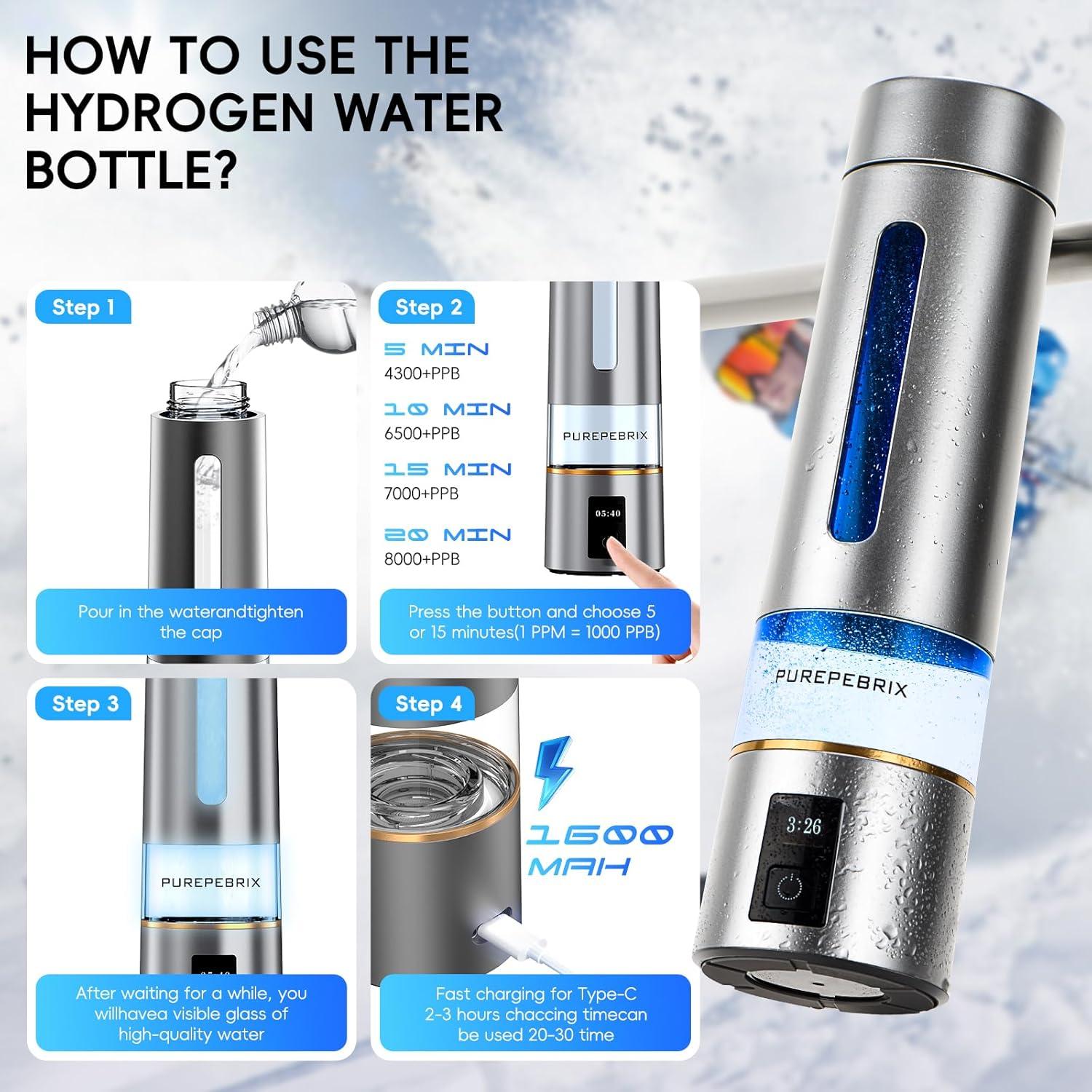 HOW TO USE THE HYDROGEN WATER BOTTLE?

Step 1

Pour in the waterandtighten the cap

Step 2

5 MIN
4300+PPB

10 MIN
6500+PPB

15 MIN
7000+PPB

20 MIN
8000+PPB

PUREPEBRIX

05:40

Press the button and choose 5 or 15 minutes(1 PPM = 1000 PPB)

Step 3

PUREPEBRIX

After waiting for a while, you willhavea visible glass of high-quality water

Step 4

1600 MAH

Fast charging for Type-C 2-3 hours chaccing timecan be used 20-30 time

PUREPEBRIX

3:26