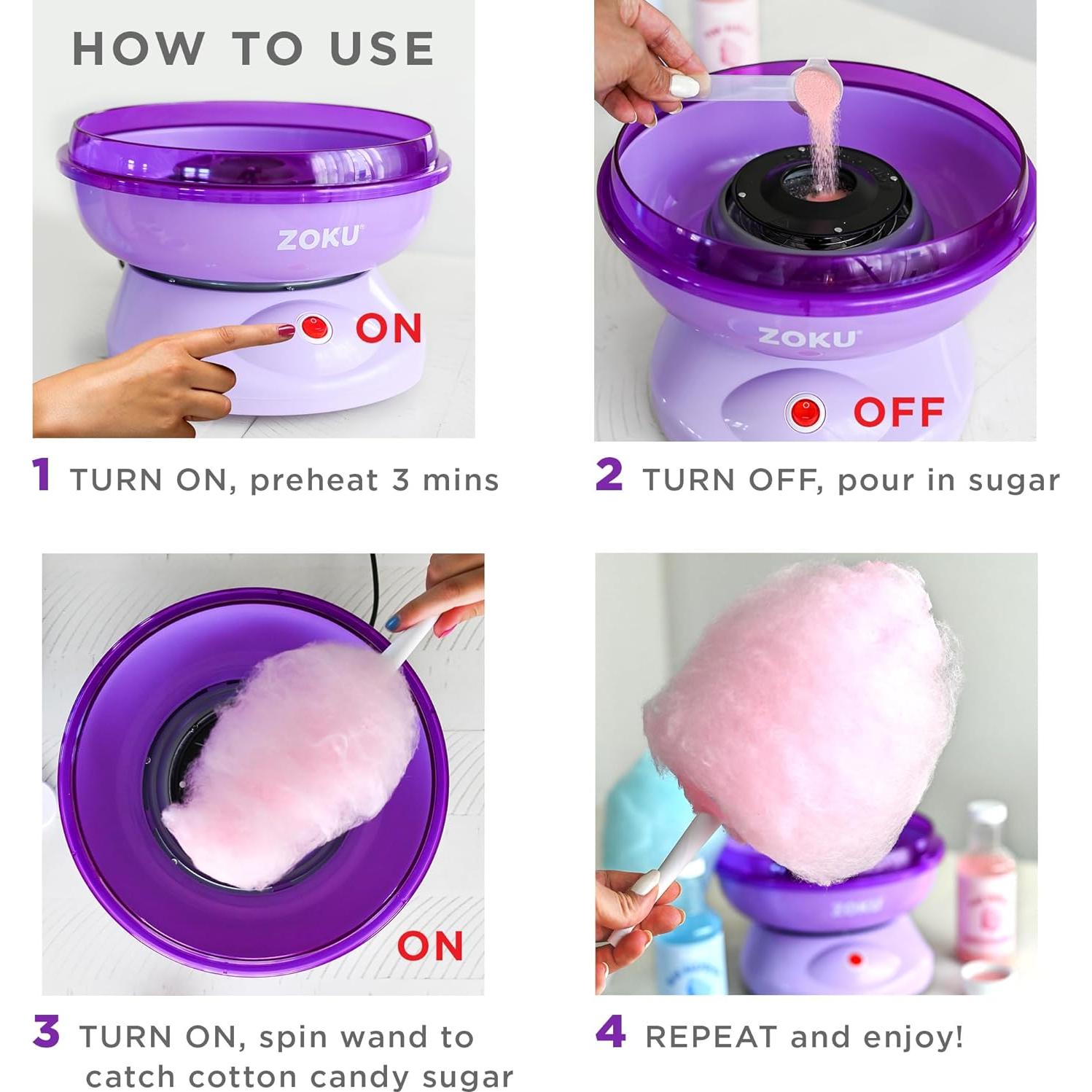 HOW TO USE

ZOKU

ON

1 TURN ON, preheat 3 mins

ZOKU

OFF

2 TURN OFF, pour in sugar

ON

3 TURN ON, spin wand to catch cotton candy sugar

ZOKU

4 REPEAT and enjoy!