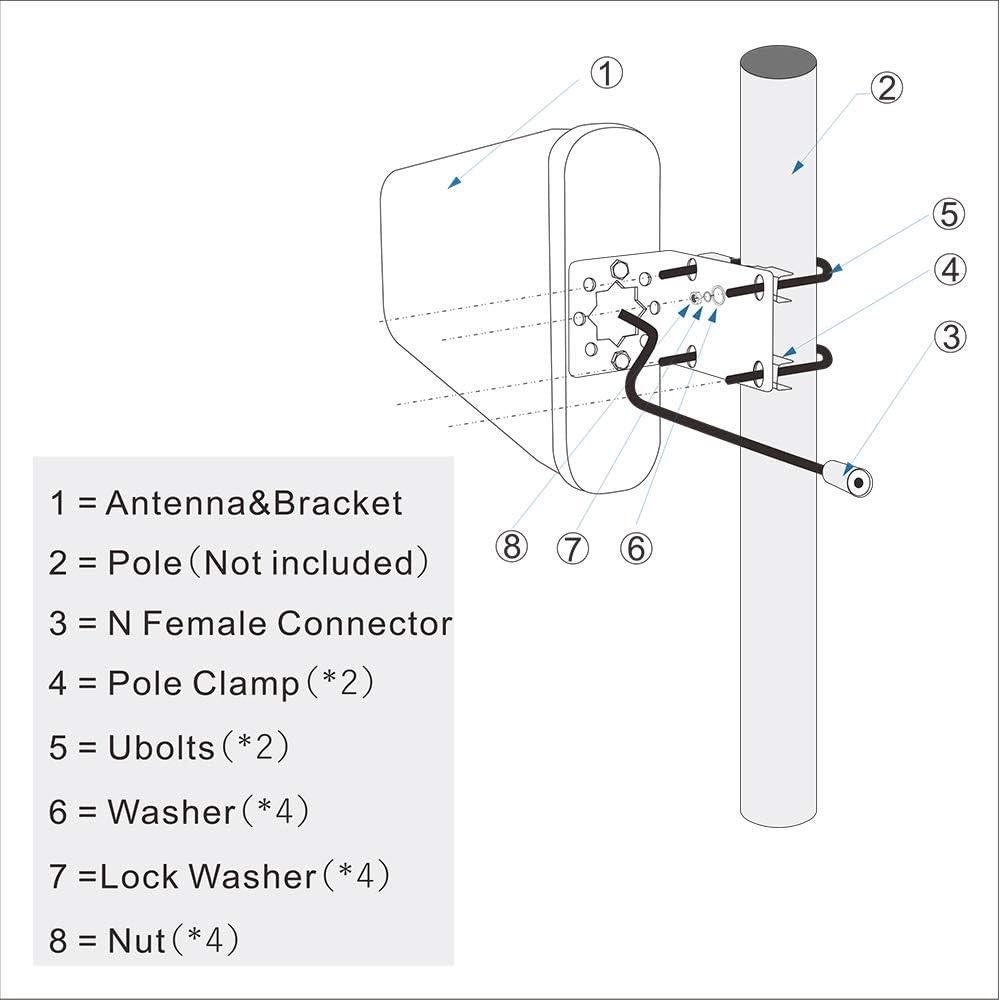 ①
②
⑤
④
③
⑧ ⑦ ⑥

1 = Antenna&Bracket

2 = Pole（Not included）

3 = N Female Connector

4 = Pole Clamp（*2）

5 = Ubolts（*2）

6 = Washer（*4）

7 =Lock Washer（*4）

8 = Nut（*4）