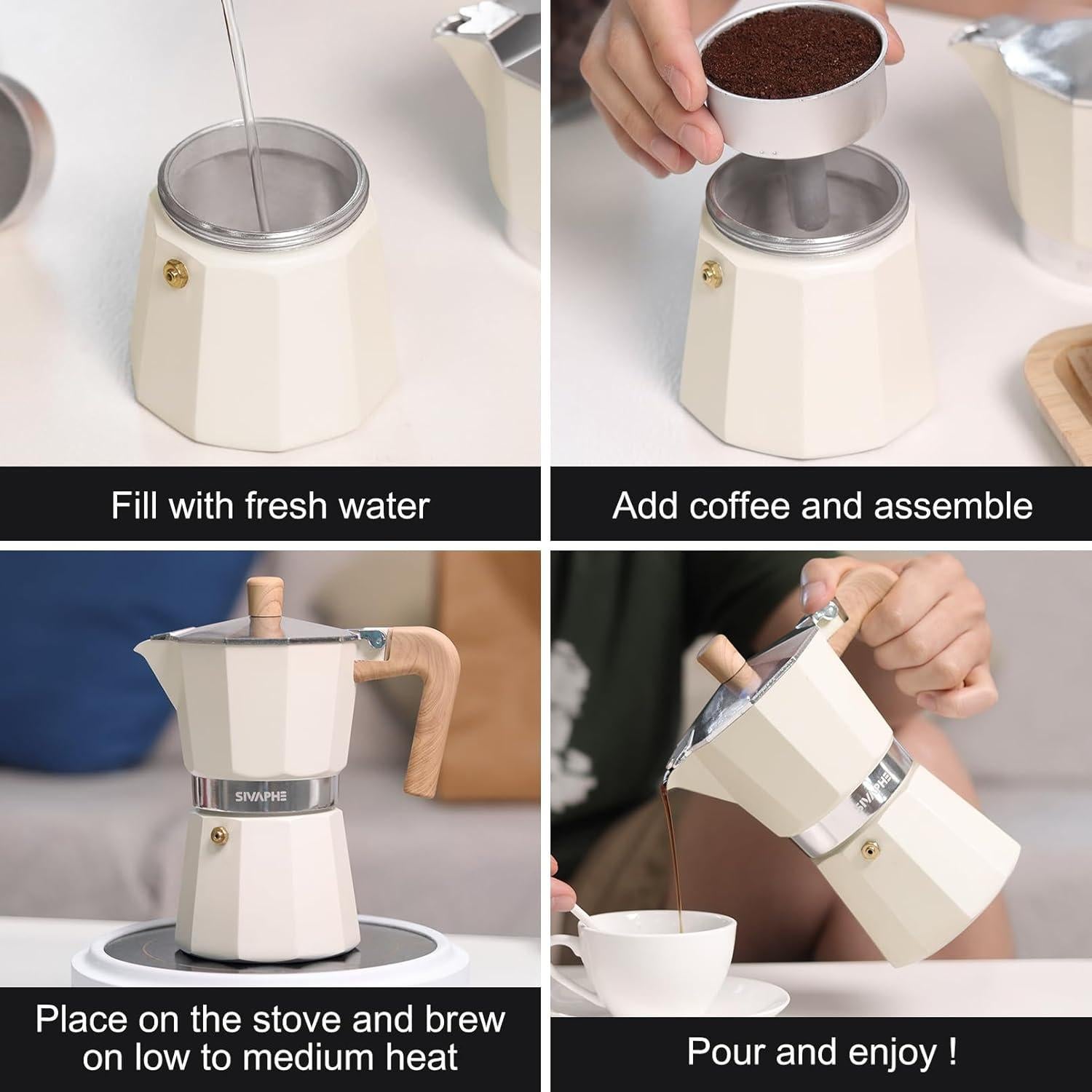 Fill with fresh water

Add coffee and assemble

SIVAPHE

Place on the stove and brew on low to medium heat

SIVAPHE

Pour and enjoy !