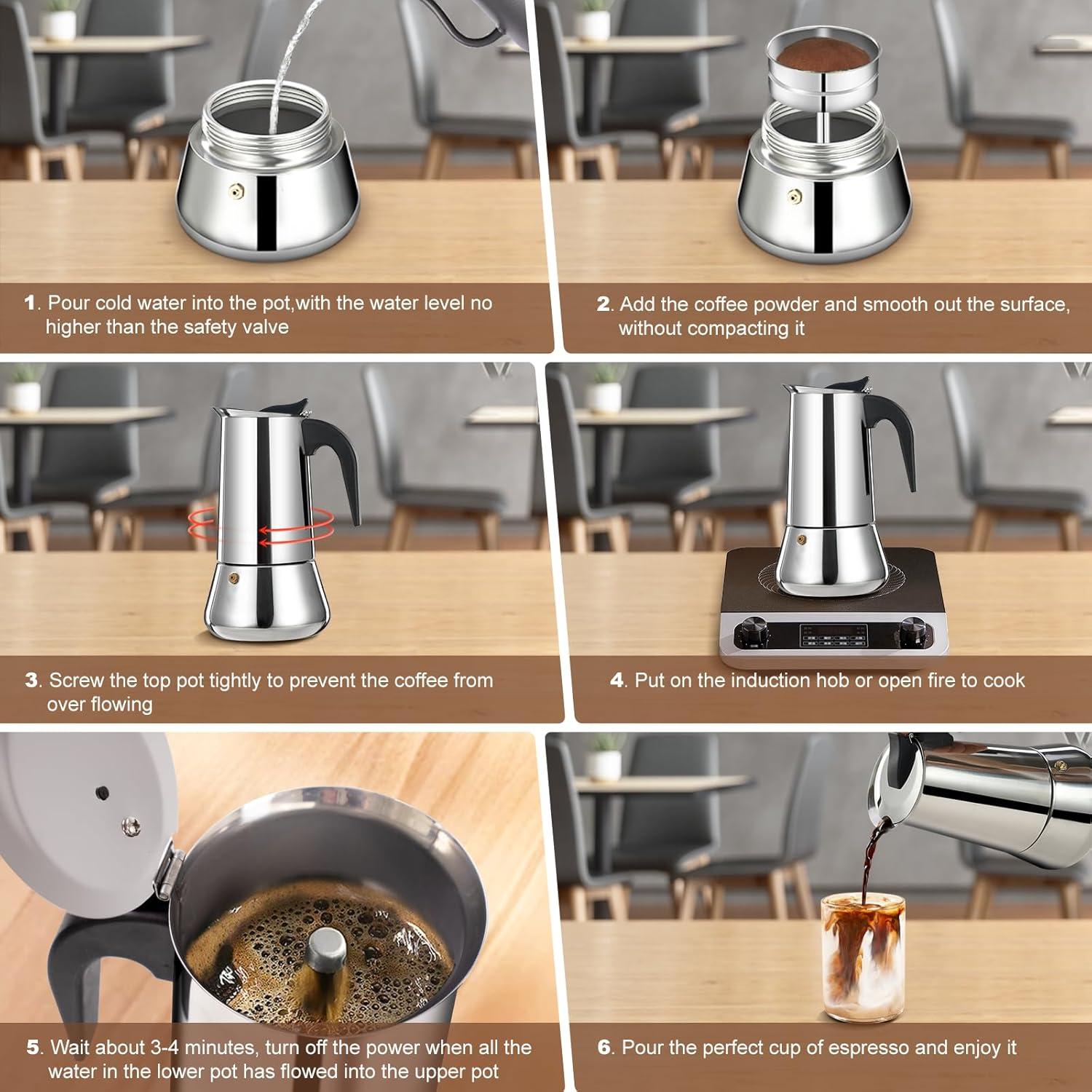 1. Pour cold water into the pot,with the water level no higher than the safety valve

2. Add the coffee powder and smooth out the surface, without compacting it

3. Screw the top pot tightly to prevent the coffee from over flowing

4. Put on the induction hob or open fire to cook

5. Wait about 3-4 minutes, turn off the power when all the water in the lower pot has flowed into the upper pot

6. Pour the perfect cup of espresso and enjoy it