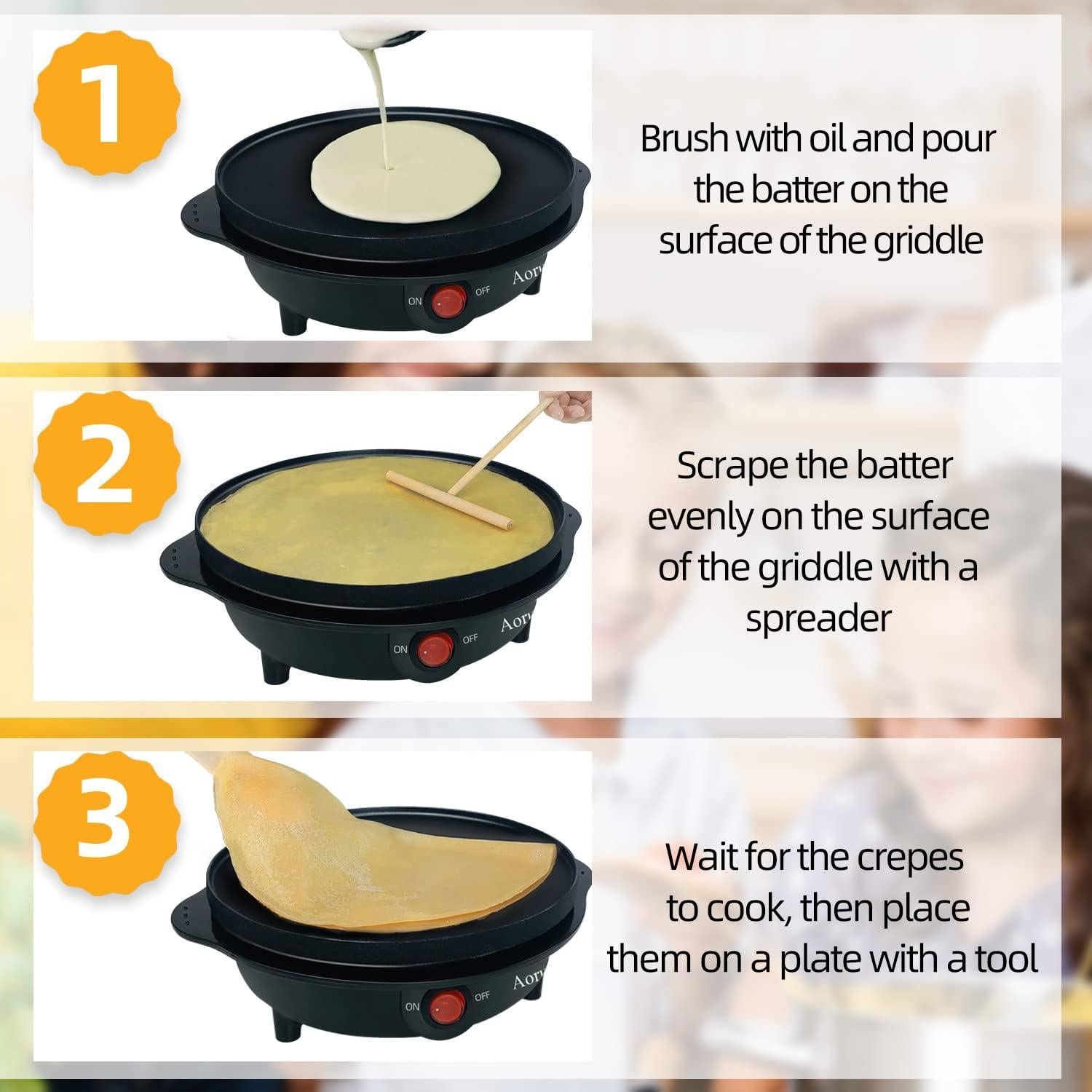 1

ON OFF Aor

Brush with oil and pour the batter on the surface of the griddle

2

ON OFF Aor

Scrape the batter evenly on the surface of the griddle with a spreader

3

ON OFF Aor

Wait for the crepes to cook, then place them on a plate with a tool