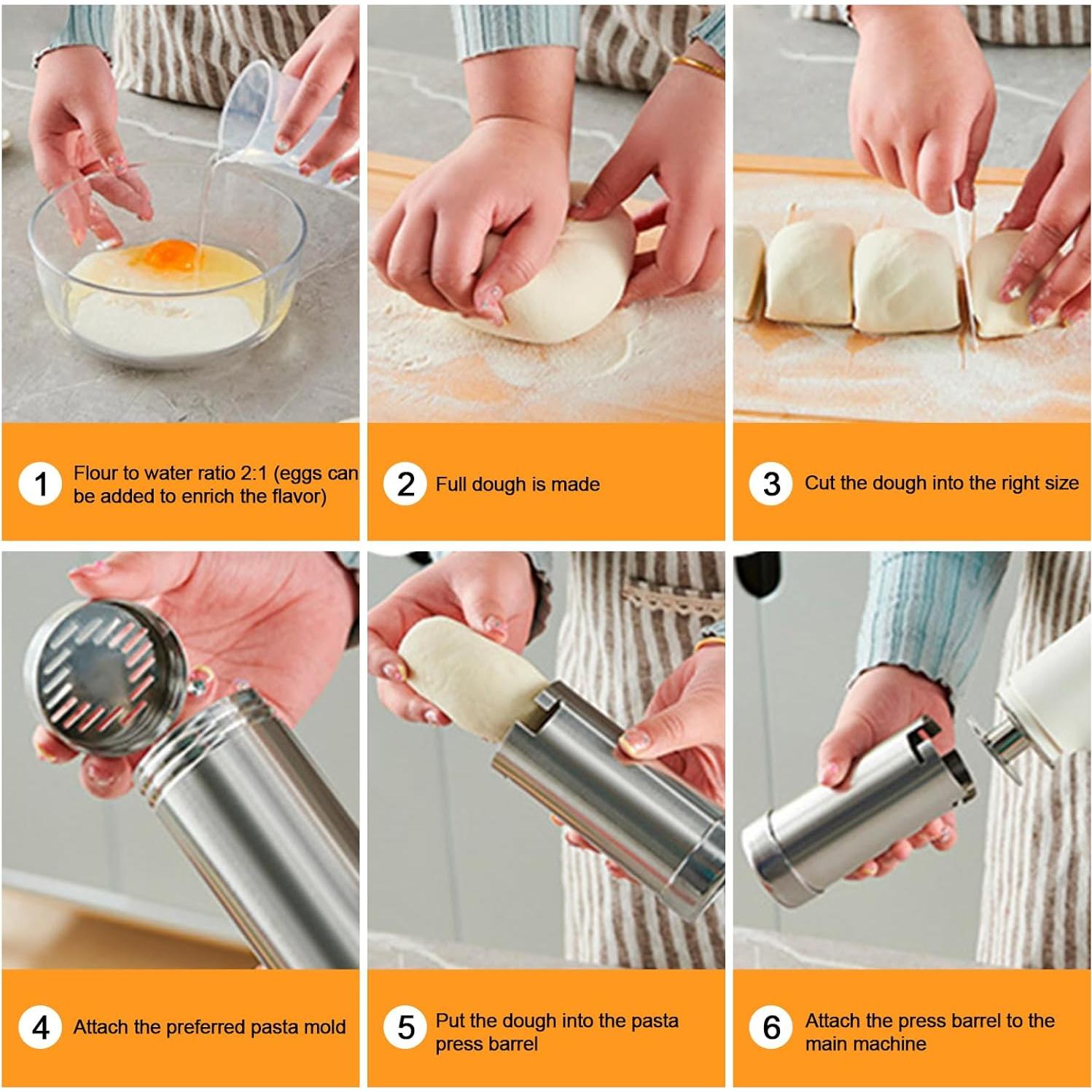 1 Flour to water ratio 2:1 (eggs can be added to enrich the flavor)

2 Full dough is made

3 Cut the dough into the right size

4 Attach the preferred pasta mold

5 Put the dough into the pasta press barrel

6 Attach the press barrel to the main machine