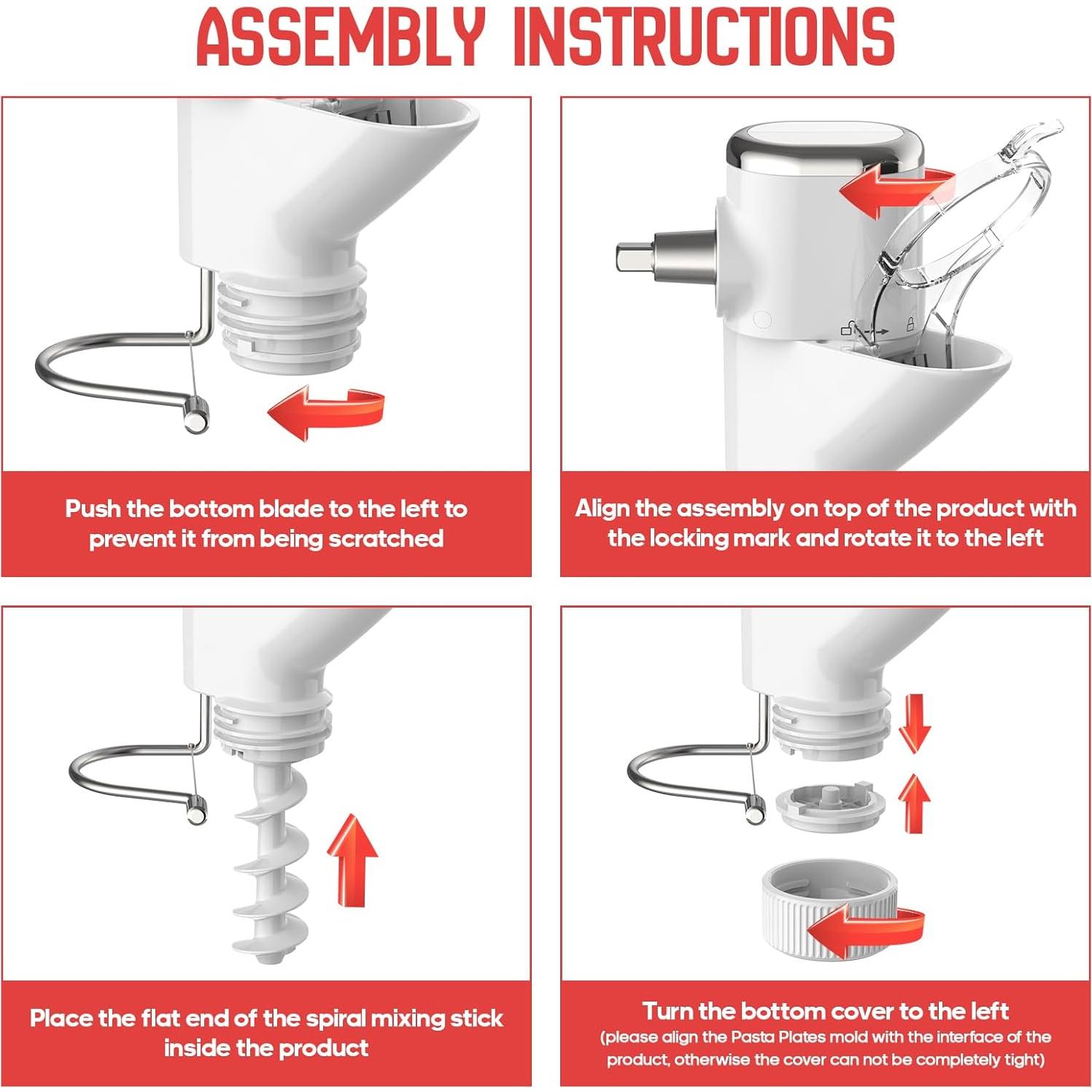 ASSEMBLY INSTRUCTIONS

Push the bottom blade to the left to prevent it from being scratched

Align the assembly on top of the product with the locking mark and rotate it to the left

Place the flat end of the spiral mixing stick inside the product

Turn the bottom cover to the left
(please align the Pasta Plates mold with the interface of the product, otherwise the cover can not be completely tight)