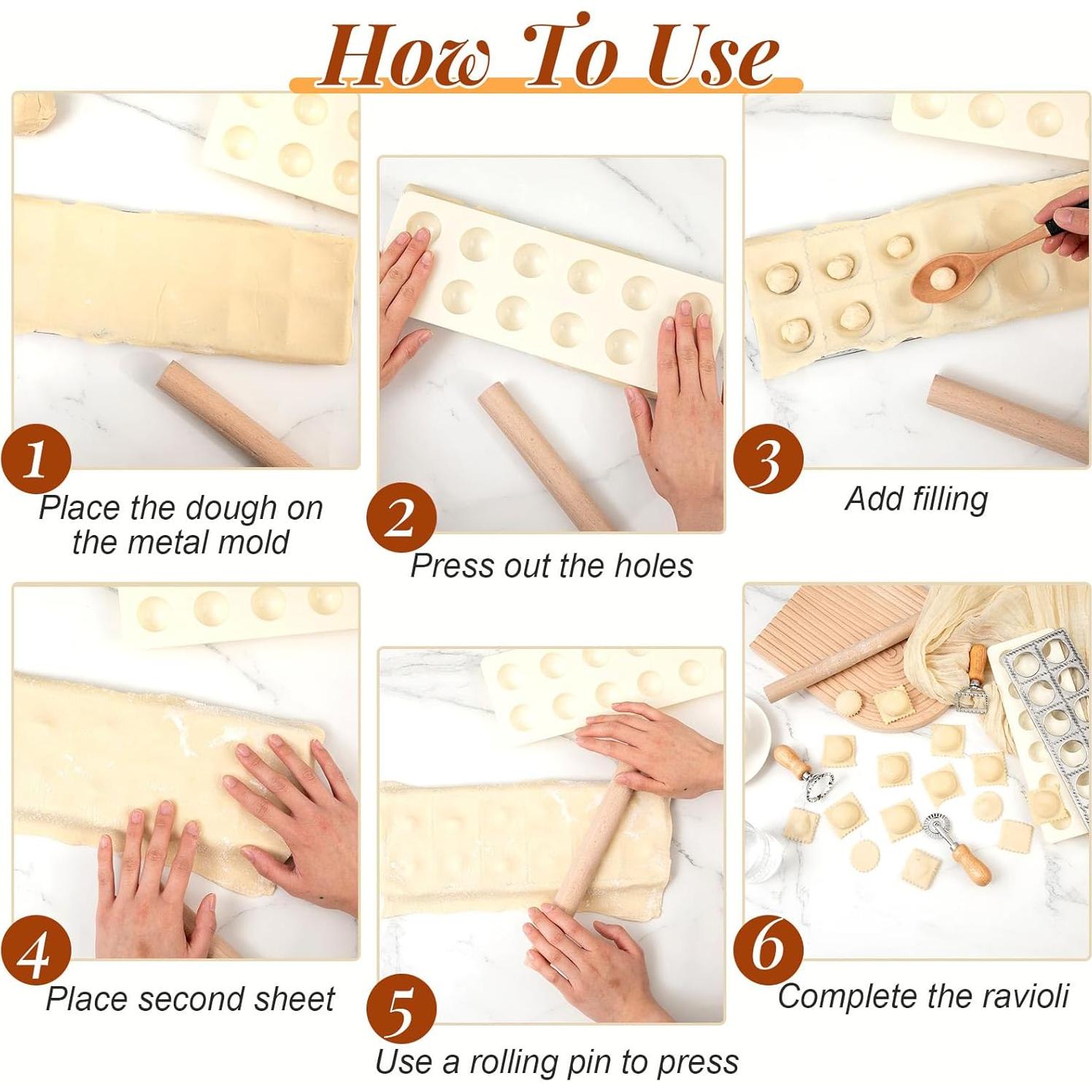 How To Use

1
Place the dough on the metal mold

2
Press out the holes

3
Add filling

4
Place second sheet

5
Use a rolling pin to press

6
Complete the ravioli