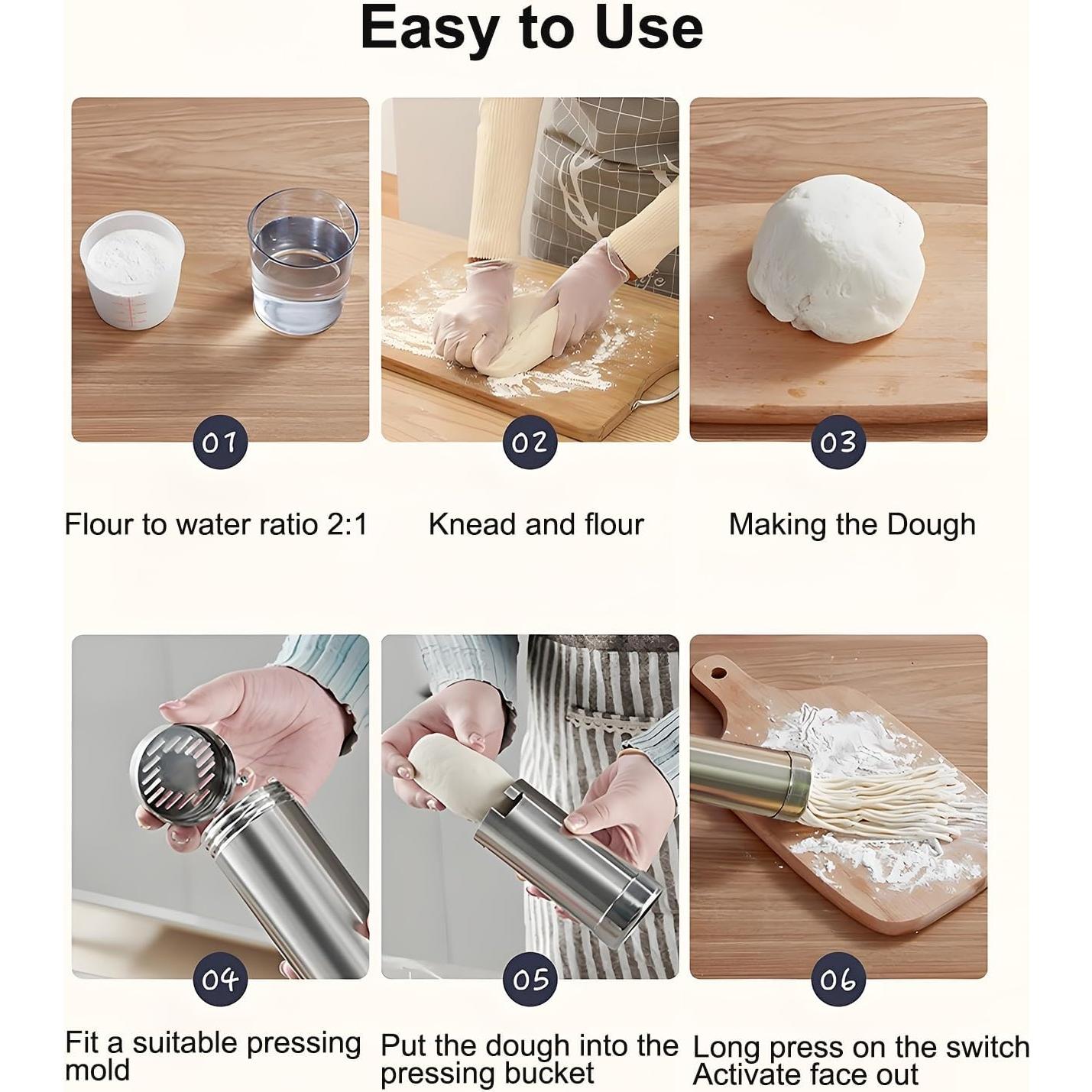 Easy to Use

01

Flour to water ratio 2:1

02

Knead and flour

03

Making the Dough

04

Fit a suitable pressing mold

05

Put the dough into the pressing bucket

06

Long press on the switch Activate face out