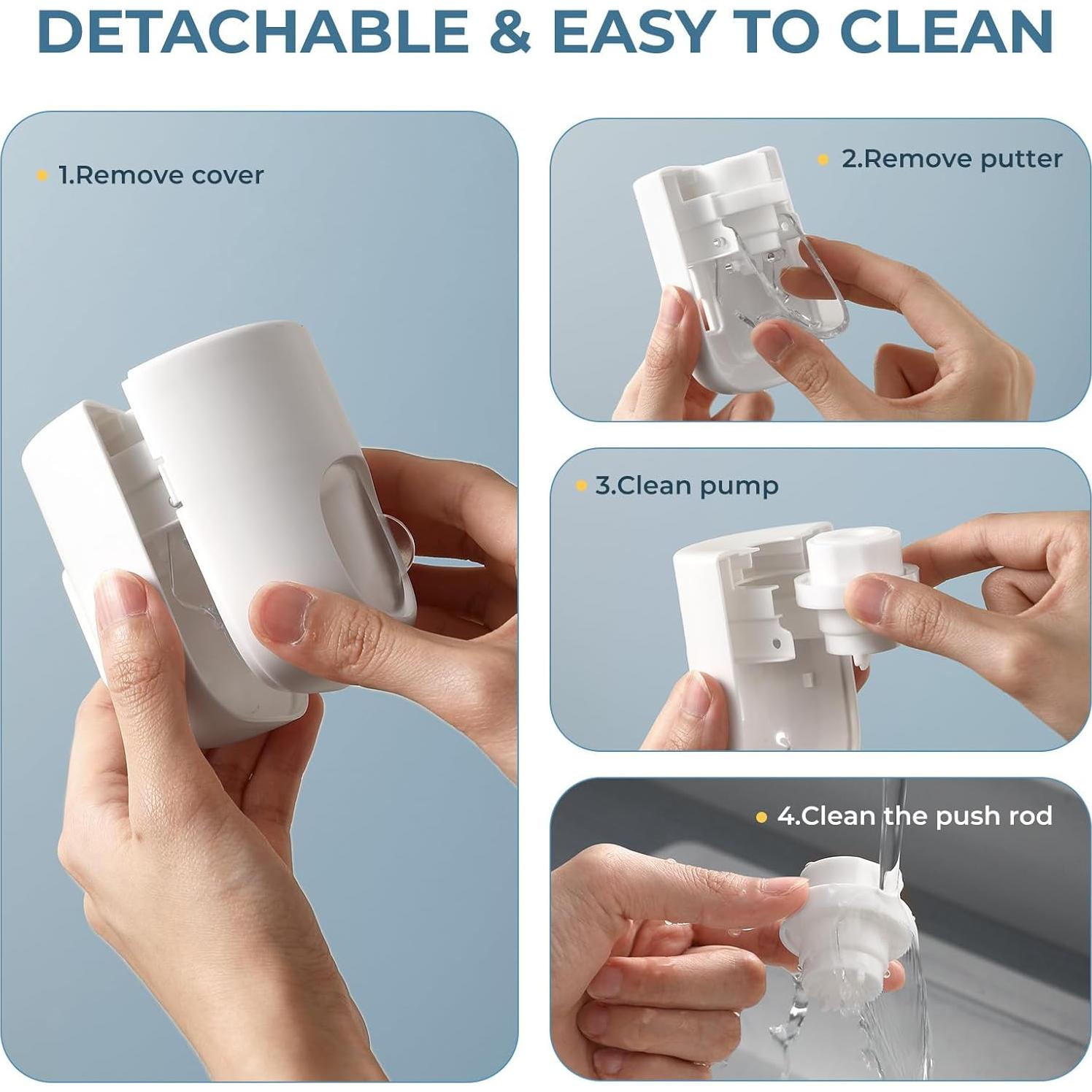 DETACHABLE & EASY TO CLEAN

1.Remove cover

2.Remove putter

3.Clean pump

4.Clean the push rod