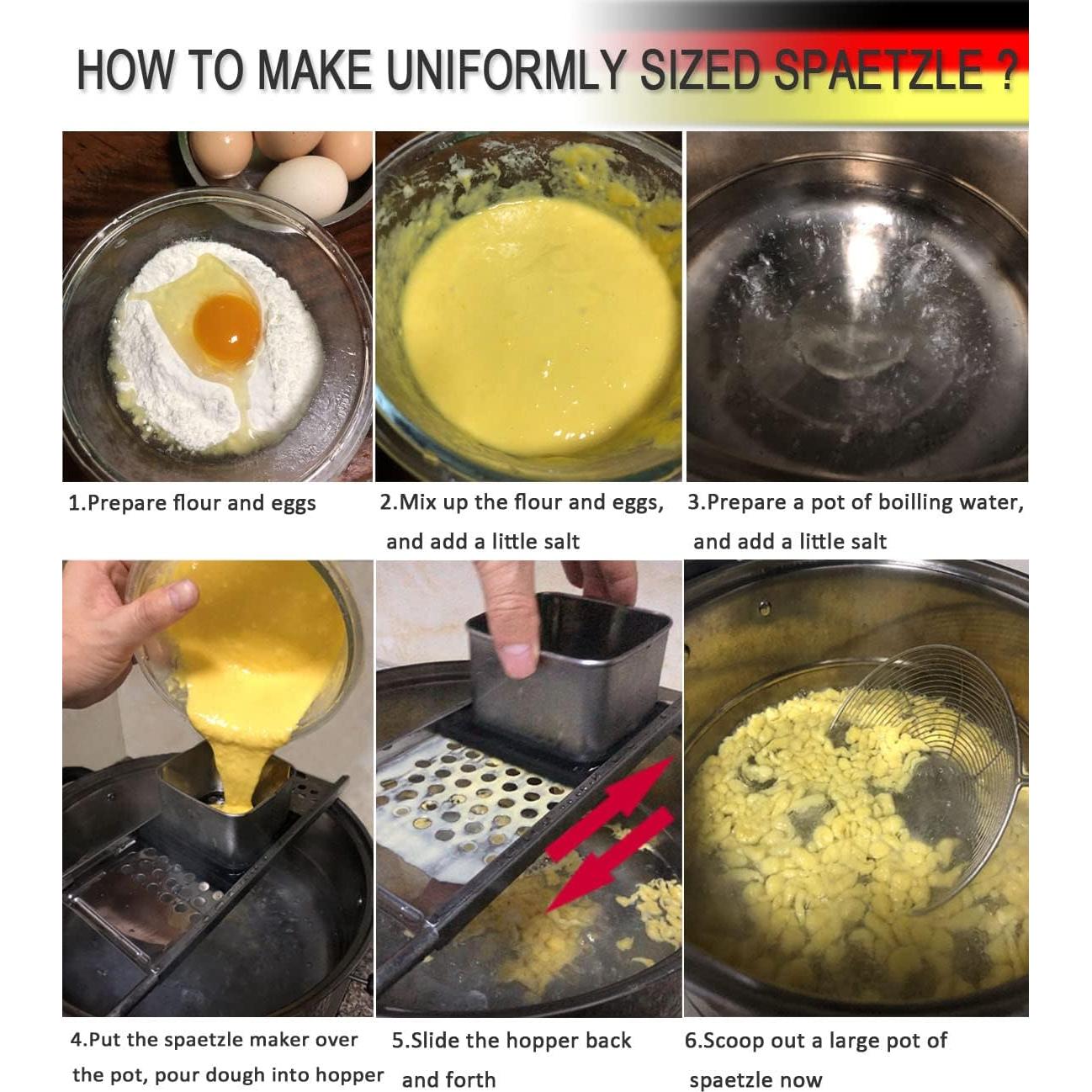 HOW TO MAKE UNIFORMLY SIZED SPAETZLE ?

1.Prepare flour and eggs

2.Mix up the flour and eggs, and add a little salt

3.Prepare a pot of boilling water, and add a little salt

4.Put the spaetzle maker over the pot, pour dough into hopper

5.Slide the hopper back and forth

6.Scoop out a large pot of spaetzle now