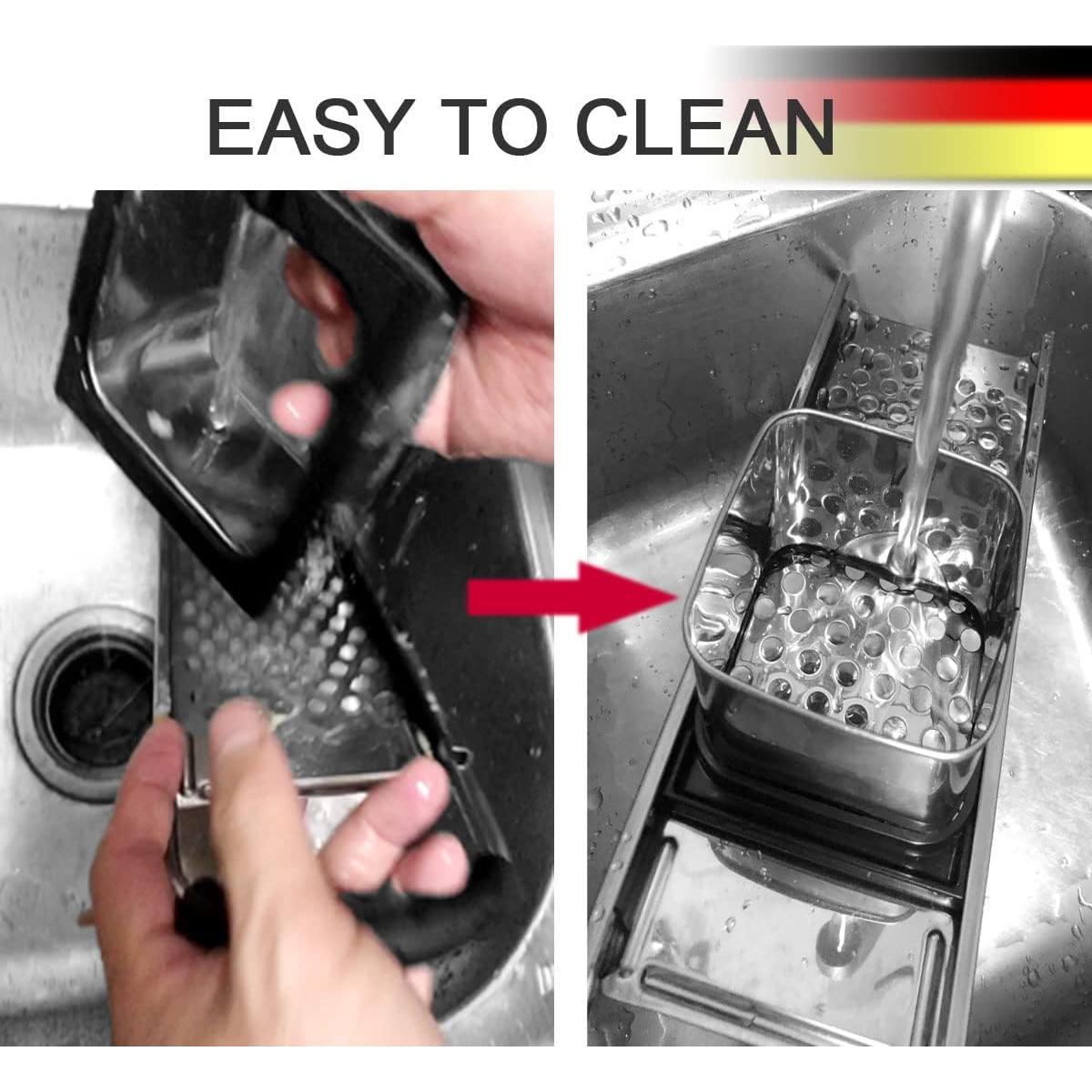 EASY TO CLEAN