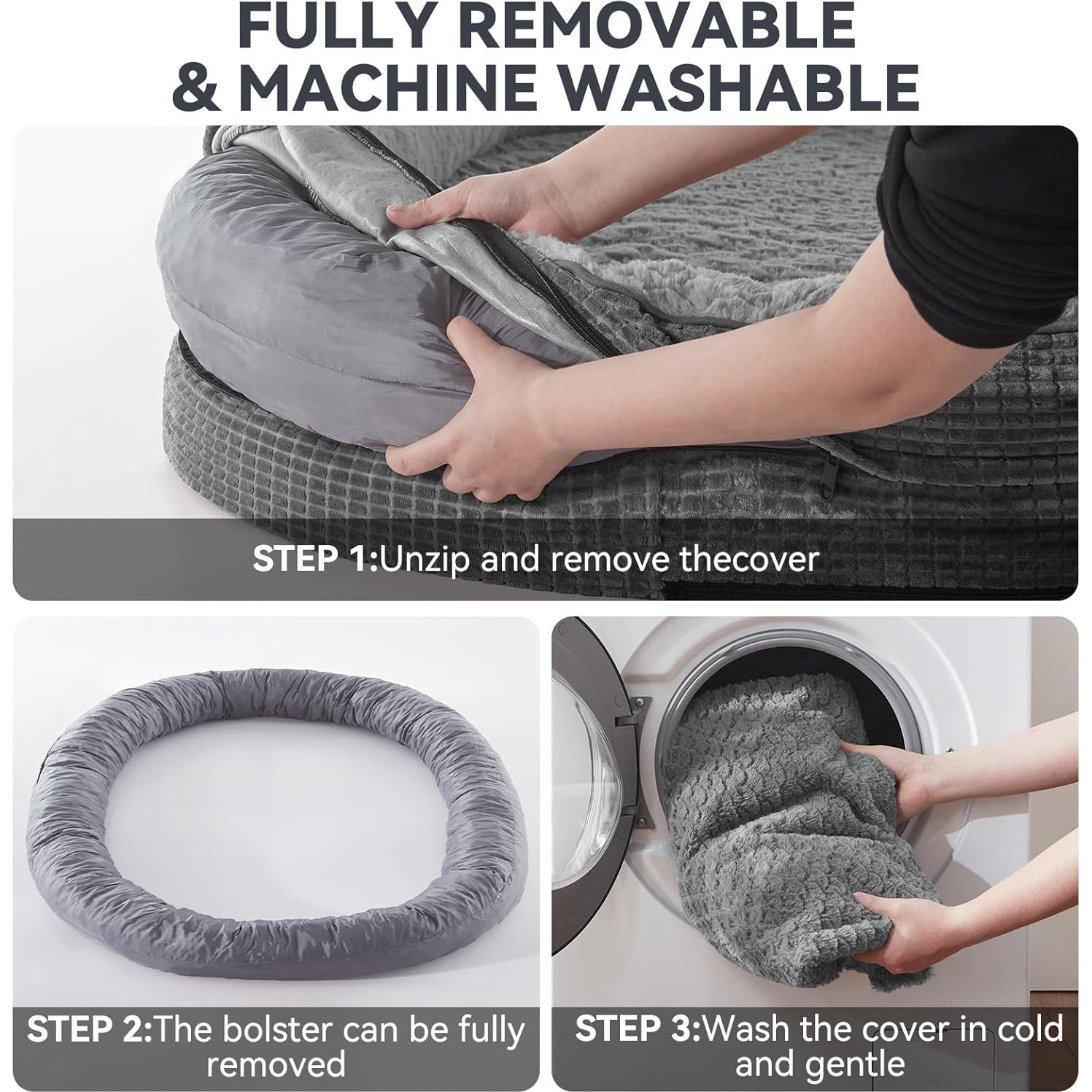 FULLY REMOVABLE & MACHINE WASHABLE

STEP 1:Unzip and remove thecover

STEP 2:The bolster can be fully removed

STEP 3:Wash the cover in cold and gentle