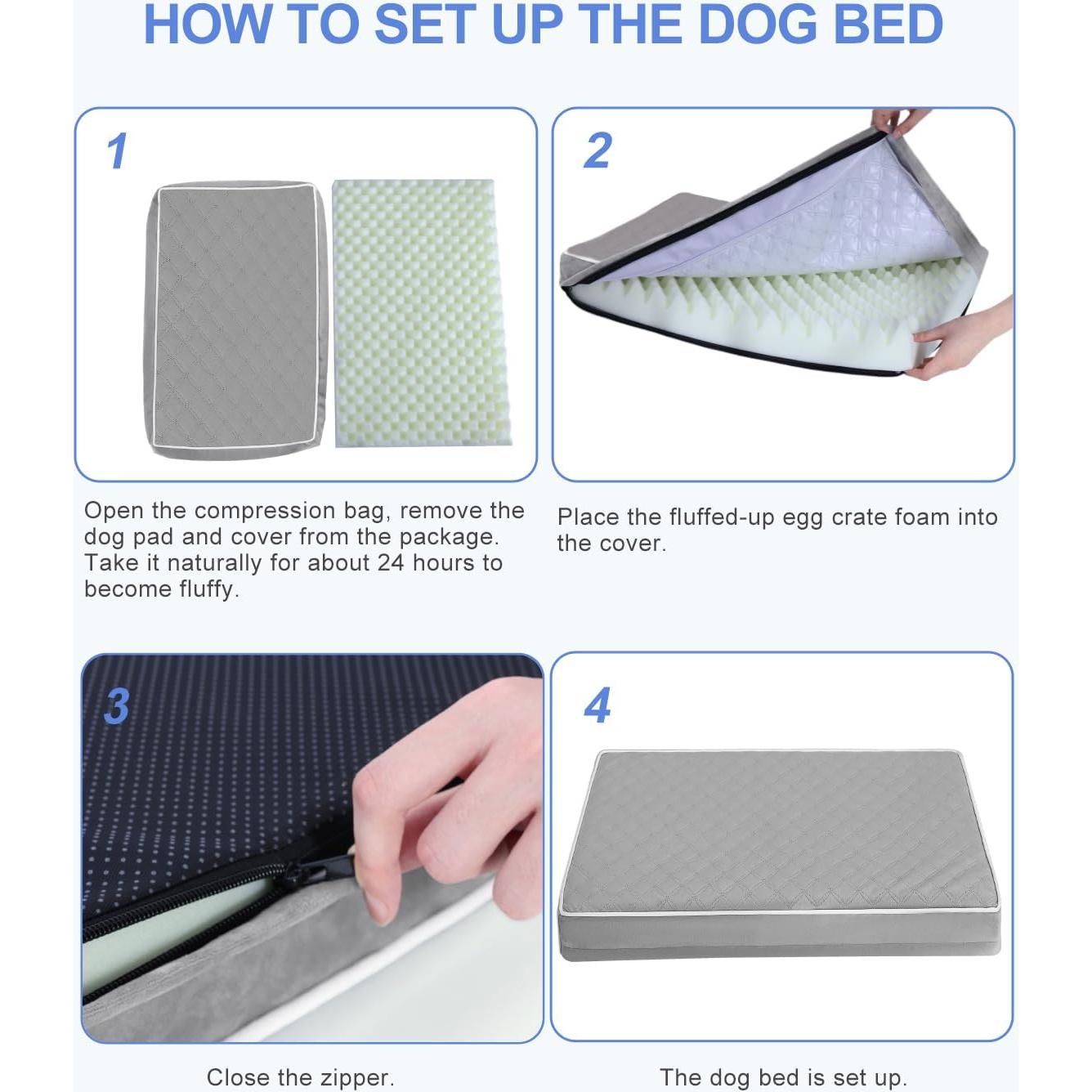 HOW TO SET UP THE DOG BED

1

Open the compression bag, remove the dog pad and cover from the package. Take it naturally for about 24 hours to become fluffy.

2

Place the fluffed-up egg crate foam into the cover.

3

Close the zipper.

4

The dog bed is set up.