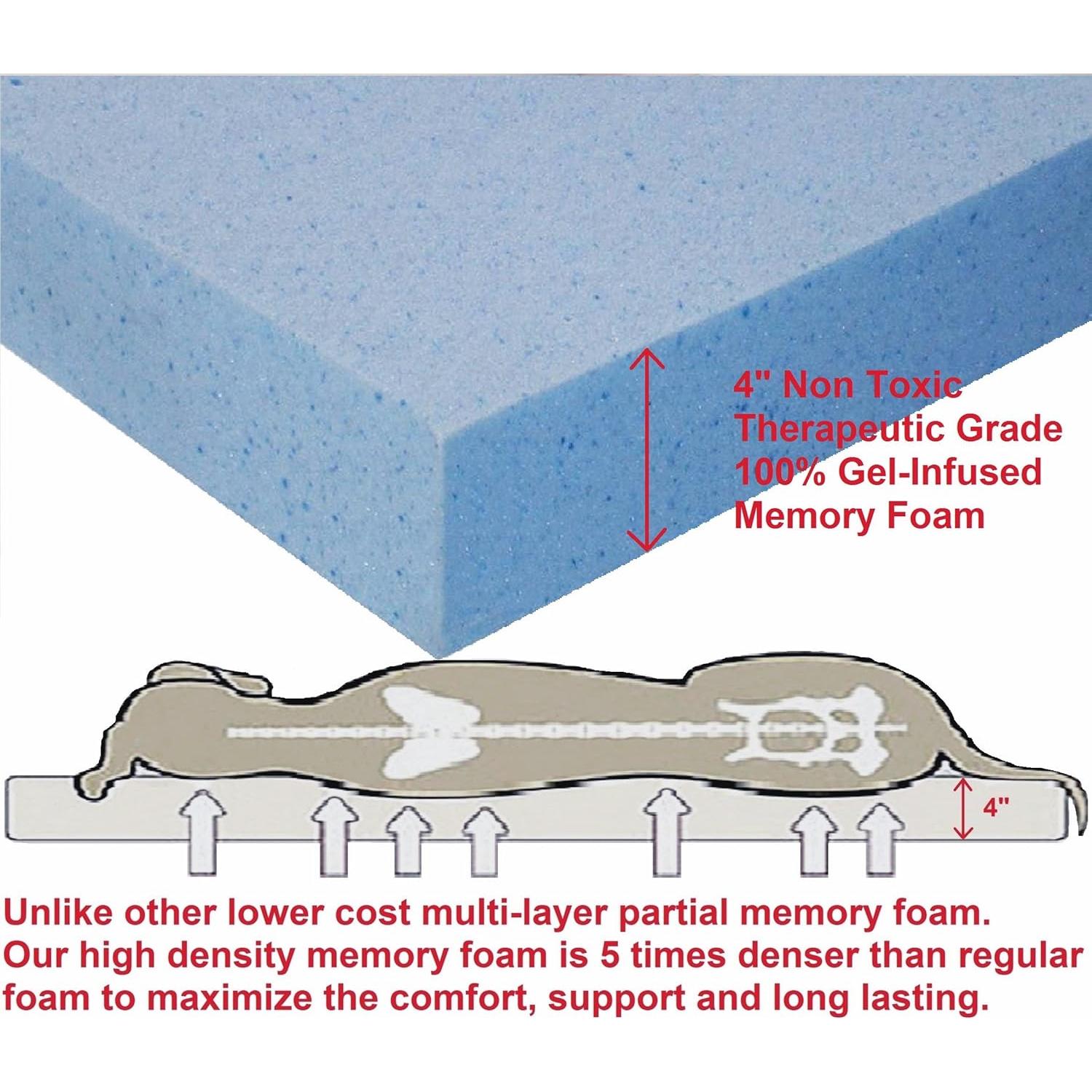 4" Non Toxic Therapeutic Grade 100% Gel-Infused Memory Foam

4"

Unlike other lower cost multi-layer partial memory foam. Our high density memory foam is 5 times denser than regular foam to maximize the comfort, support and long lasting.