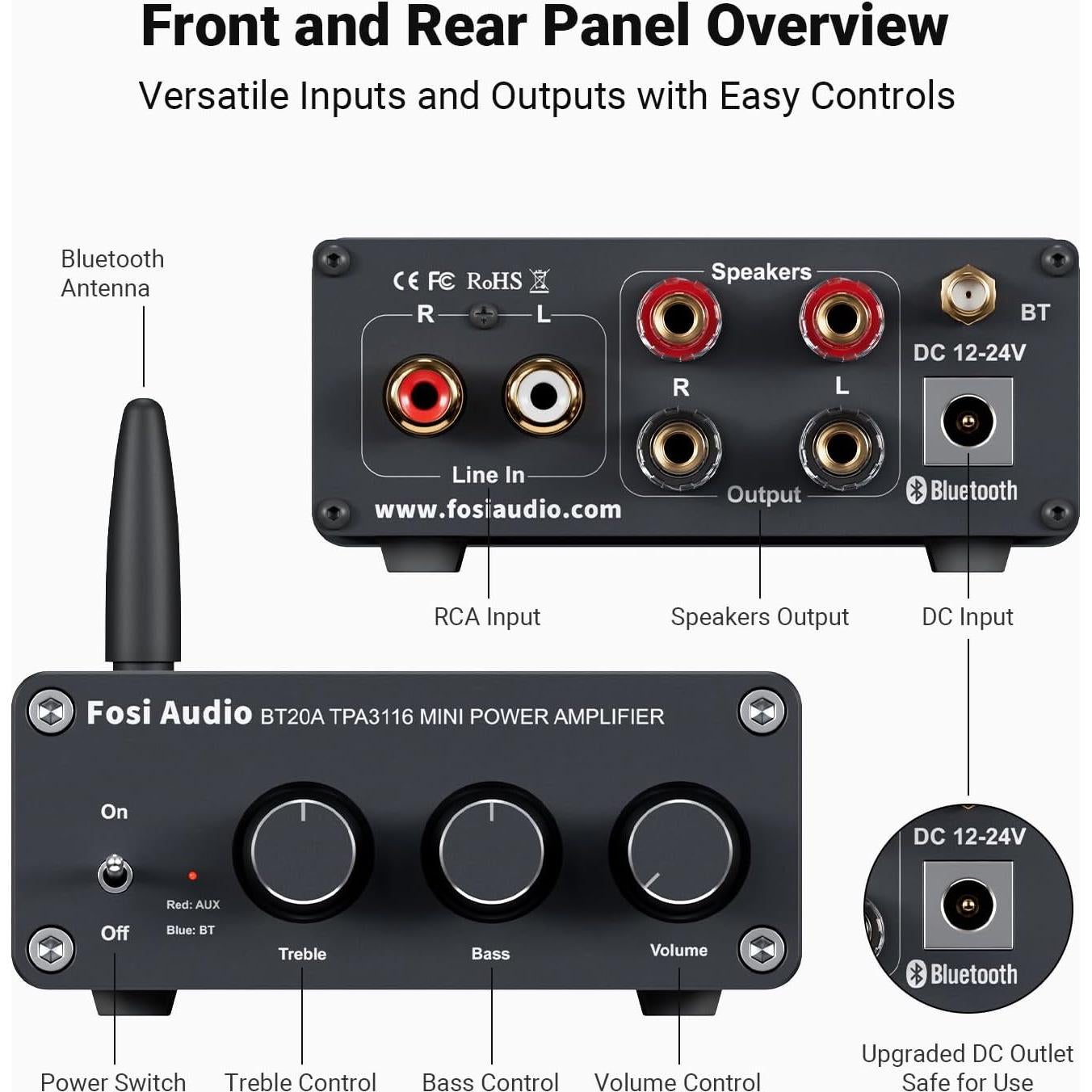 Front and Rear Panel Overview

Versatile Inputs and Outputs with Easy Controls

Bluetooth Antenna

CE FC RoHS

R L

Line In

www.fosiaudio.com

Speakers

R L

Output

BT

DC 12-24V

Bluetooth

RCA Input

Speakers Output

DC Input

Fosi Audio BT20A TPA3116 MINI POWER AMPLIFIER

On

Off

Red: AUX

Blue: BT

Treble

Bass

Volume

DC 12-24V

Bluetooth

Power Switch

Treble Control

Bass Control

Volume Control

Upgraded DC Outlet Safe for Use