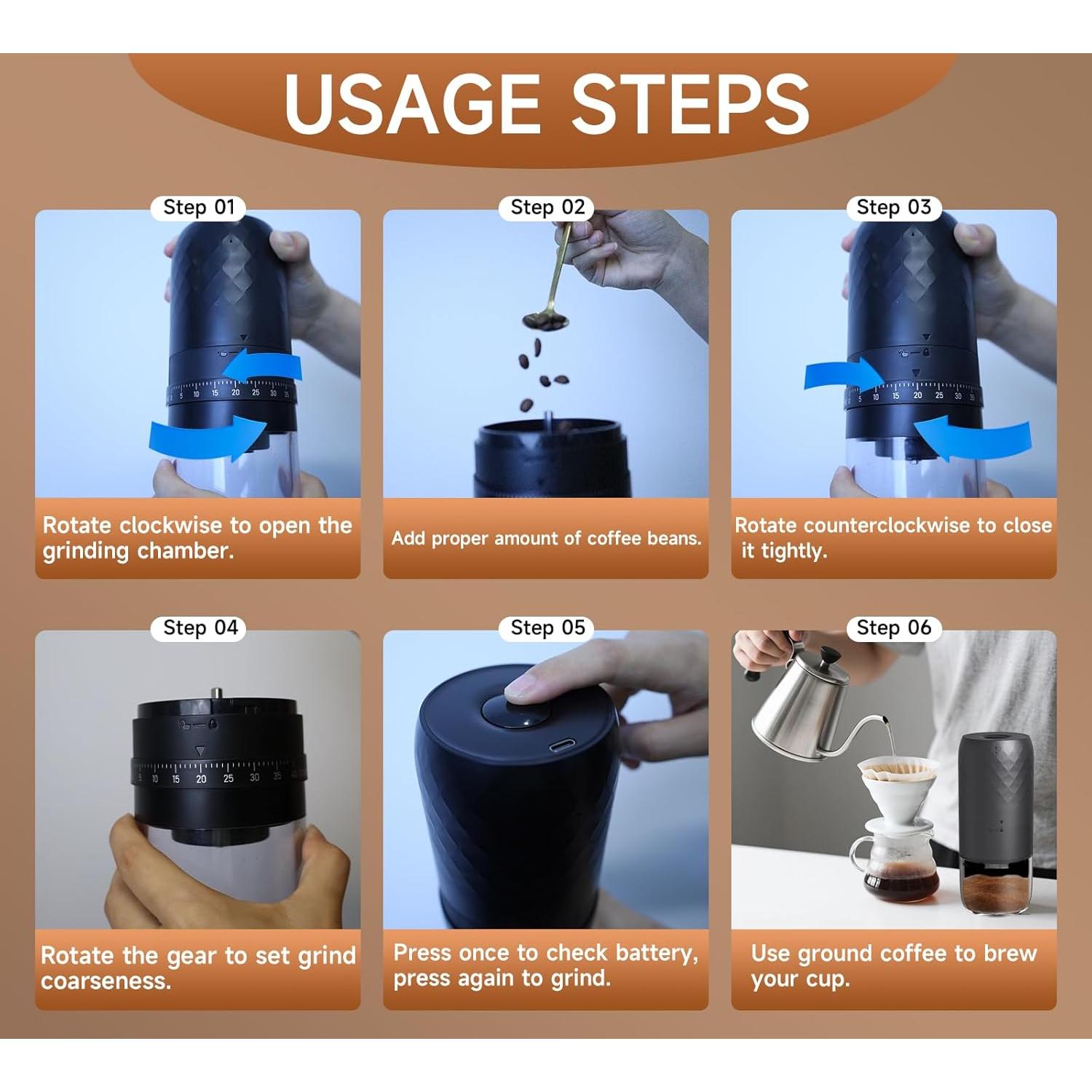 USAGE STEPS

Step 01
5 10 15 20 25 30 35
Rotate clockwise to open the grinding chamber.

Step 02
Add proper amount of coffee beans.

Step 03
5 10 15 20 25 30 35
Rotate counterclockwise to close it tightly.

Step 04
5 10 15 20 25 30 35
Rotate the gear to set grind coarseness.

Step 05
Press once to check battery, press again to grind.

Step 06
Use ground coffee to brew your cup.