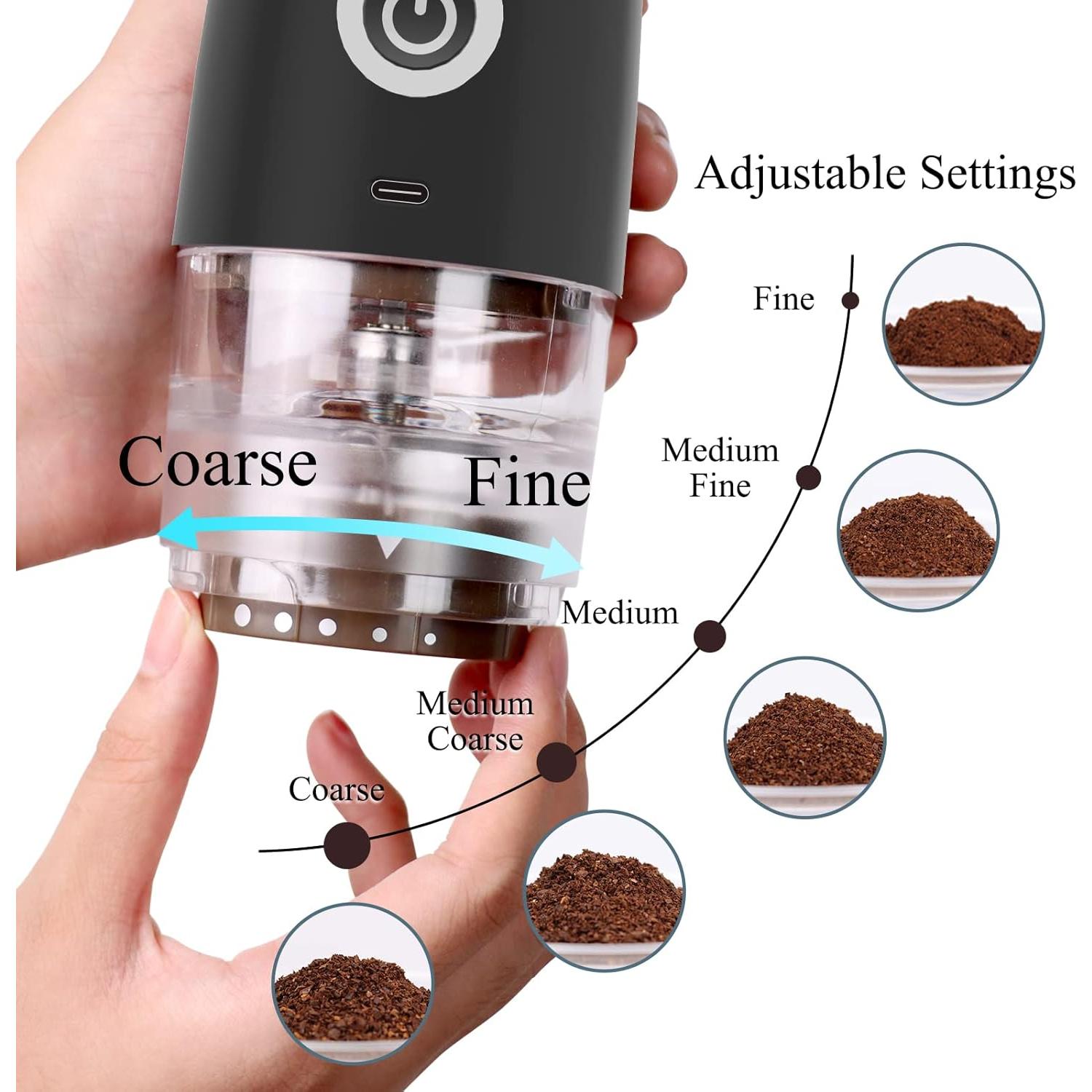 Adjustable Settings

Coarse

Fine

Fine

Medium Fine

Medium

Medium Coarse

Coarse