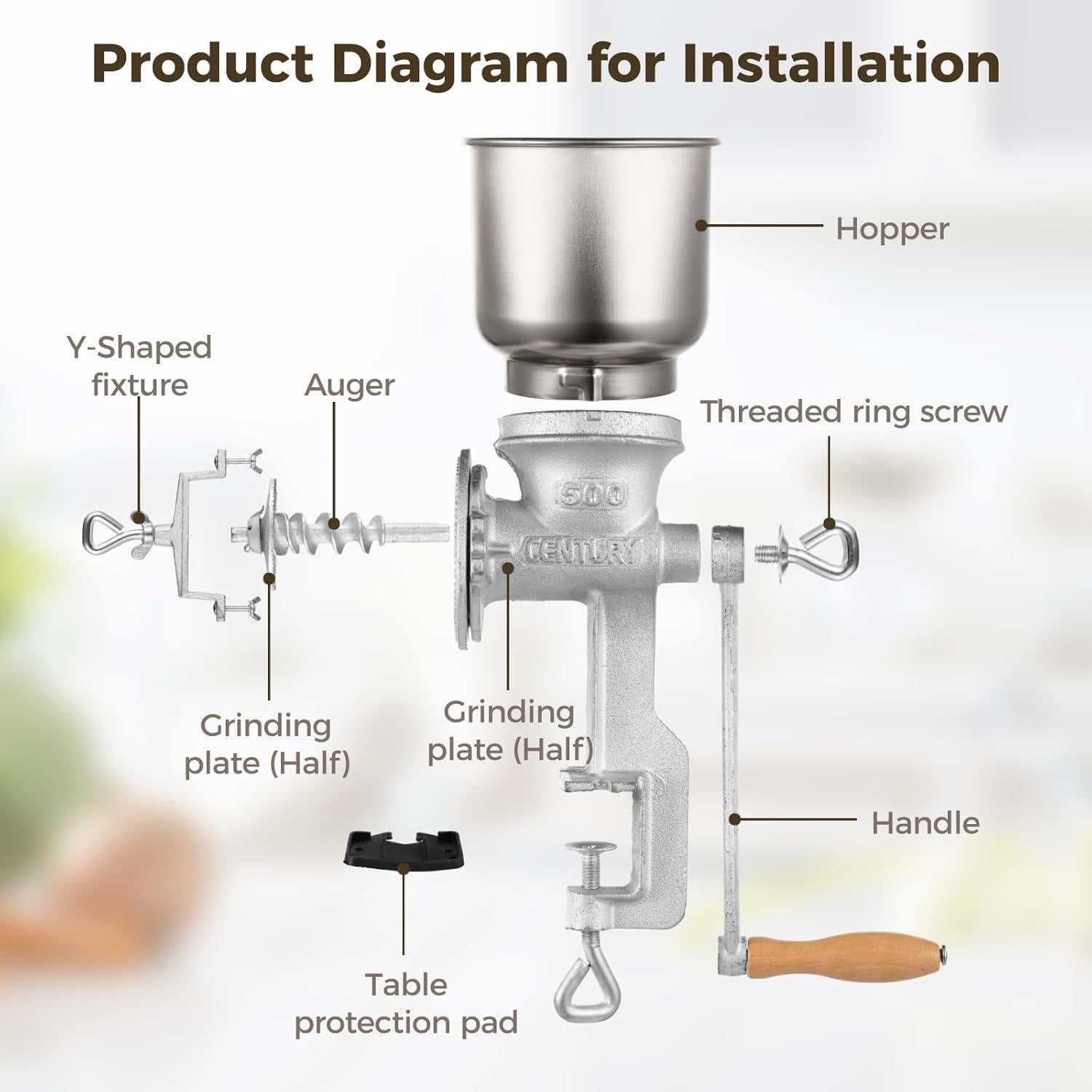 Product Diagram for Installation

Hopper

Y-Shaped fixture

Auger

Threaded ring screw

500

CENTURY

Grinding plate (Half)

Grinding plate (Half)

Handle

Table protection pad