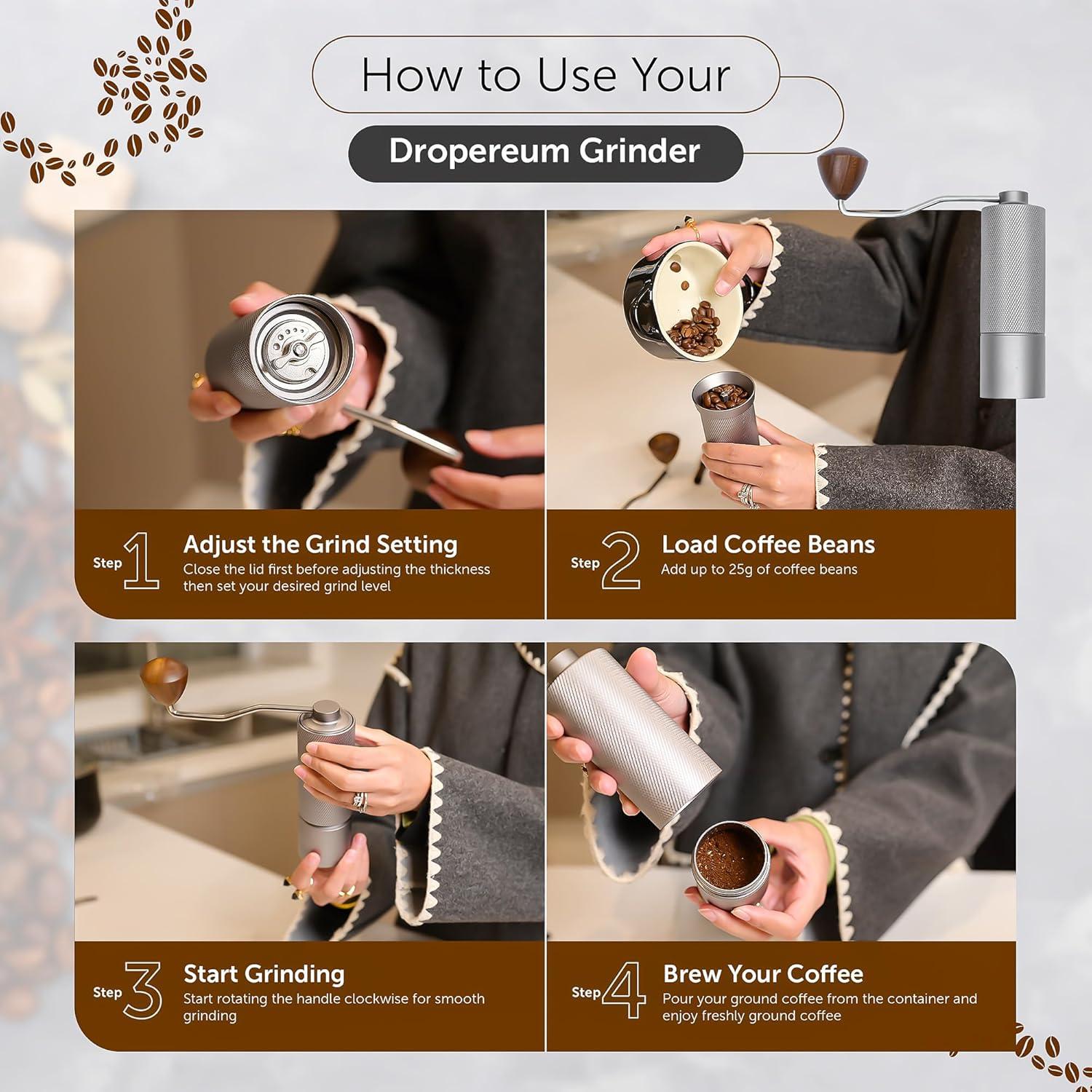 How to Use Your

Dropereum Grinder

Step 1
Adjust the Grind Setting
Close the lid first before adjusting the thickness then set your desired grind level

Step 2
Load Coffee Beans
Add up to 25g of coffee beans

Step 3
Start Grinding
Start rotating the handle clockwise for smooth grinding

Step 4
Brew Your Coffee
Pour your ground coffee from the container and enjoy freshly ground coffee