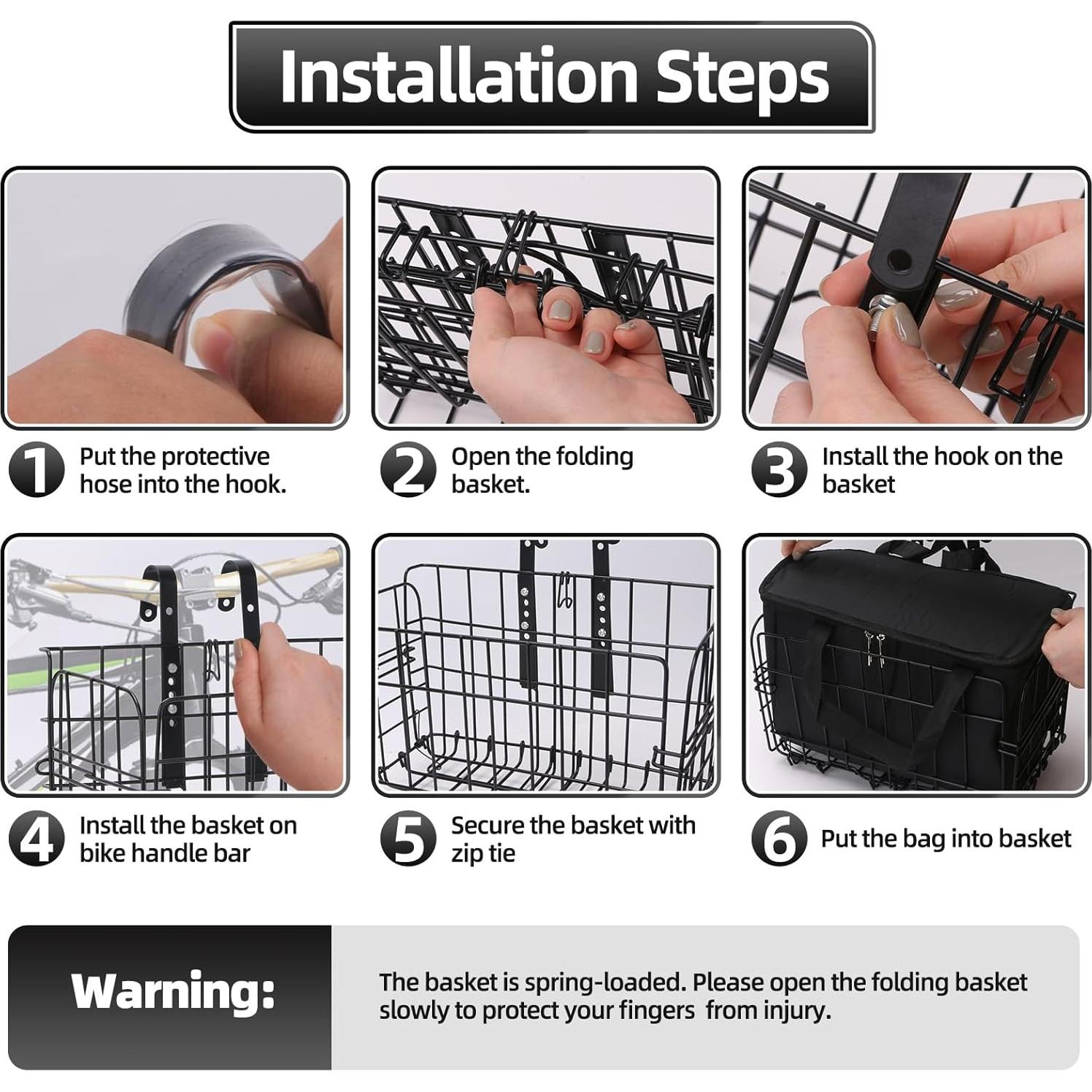 Installation Steps

1 Put the protective hose into the hook.

2 Open the folding basket.

3 Install the hook on the basket

4 Install the basket on bike handle bar

5 Secure the basket with zip tie

6 Put the bag into basket

Warning:

The basket is spring-loaded. Please open the folding basket slowly to protect your fingers from injury.