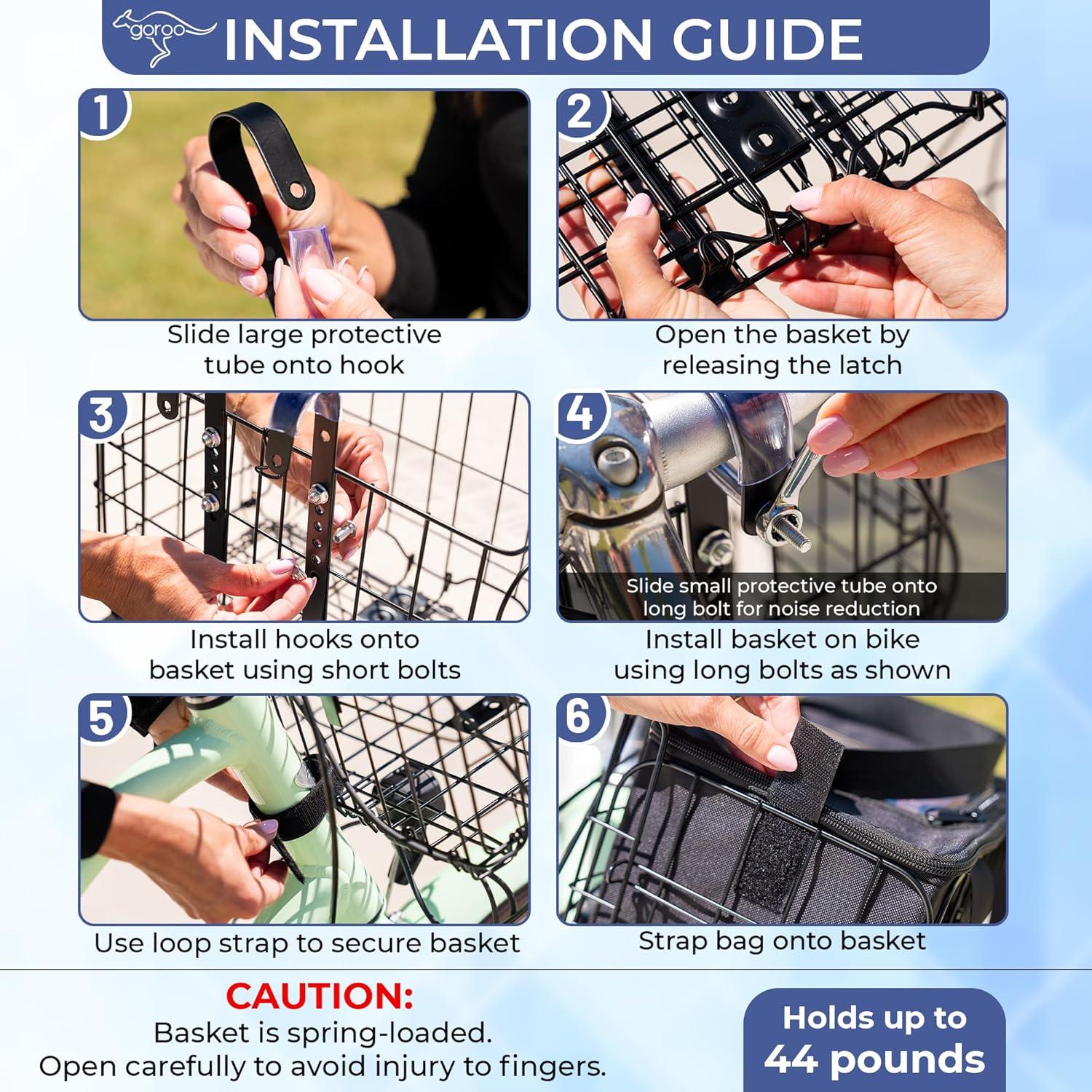 goroo INSTALLATION GUIDE

1
Slide large protective tube onto hook

2
Open the basket by releasing the latch

3
Install hooks onto basket using short bolts

4
Slide small protective tube onto long bolt for noise reduction
Install basket on bike using long bolts as shown

5
Use loop strap to secure basket

6
Strap bag onto basket

CAUTION:
Basket is spring-loaded.
Open carefully to avoid injury to fingers.

Holds up to 44 pounds